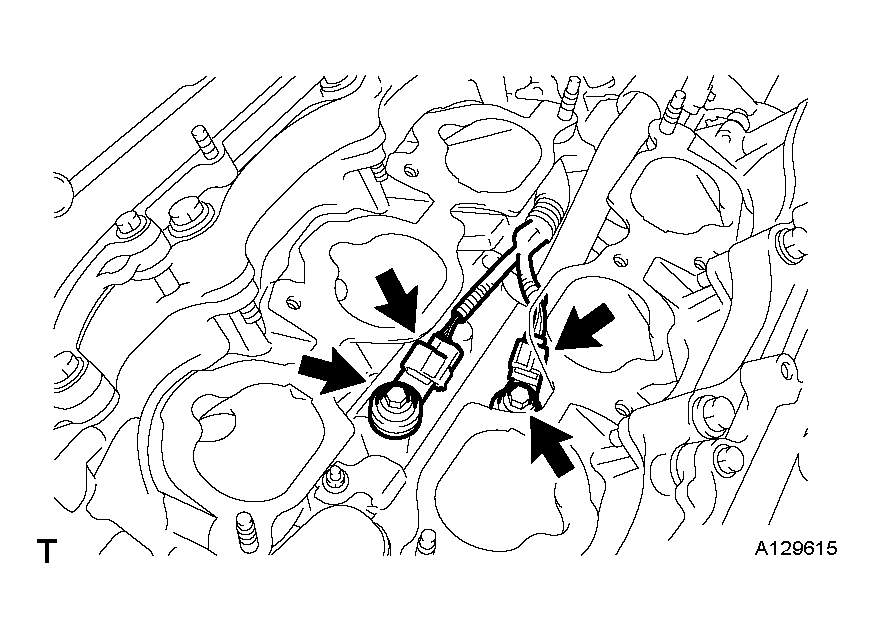 T

A129615