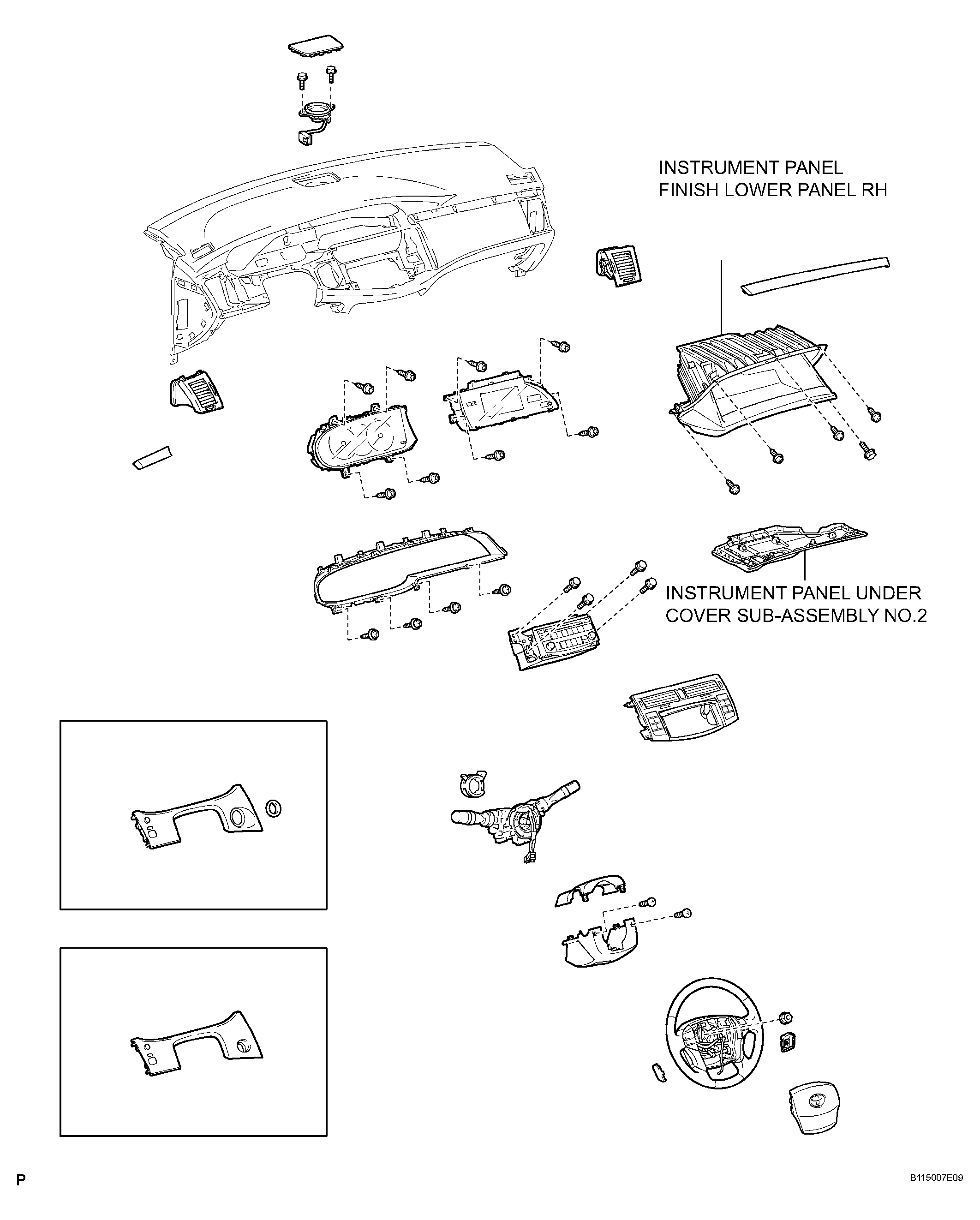 INSTRUMENT PANEL FINISH LOWER PANEL RH

INSTRUMENT PANEL UNDER COVER SUB-ASSEMBLY NO.2

P

B115007E09