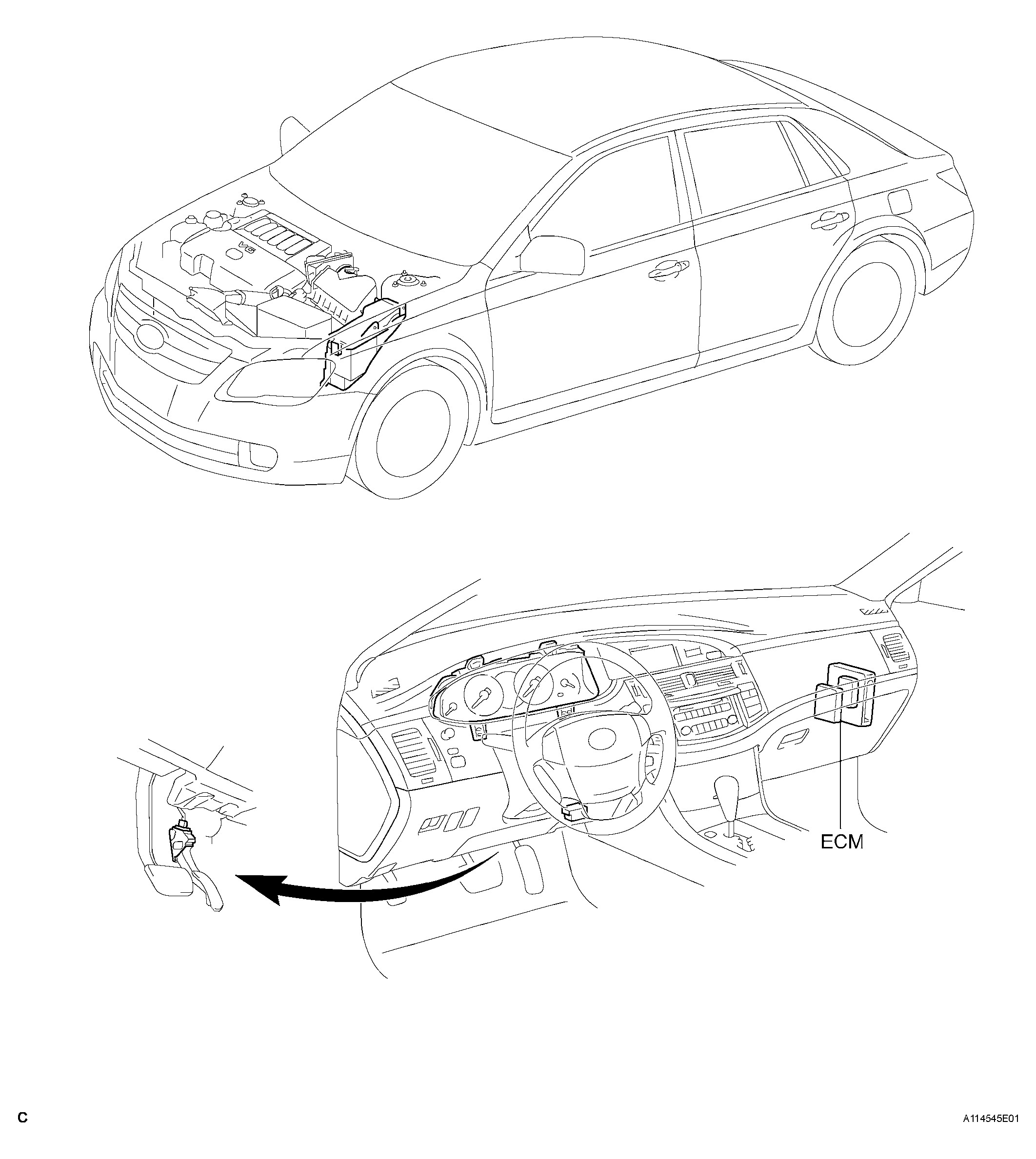 V6

ECM

C

A114545E01