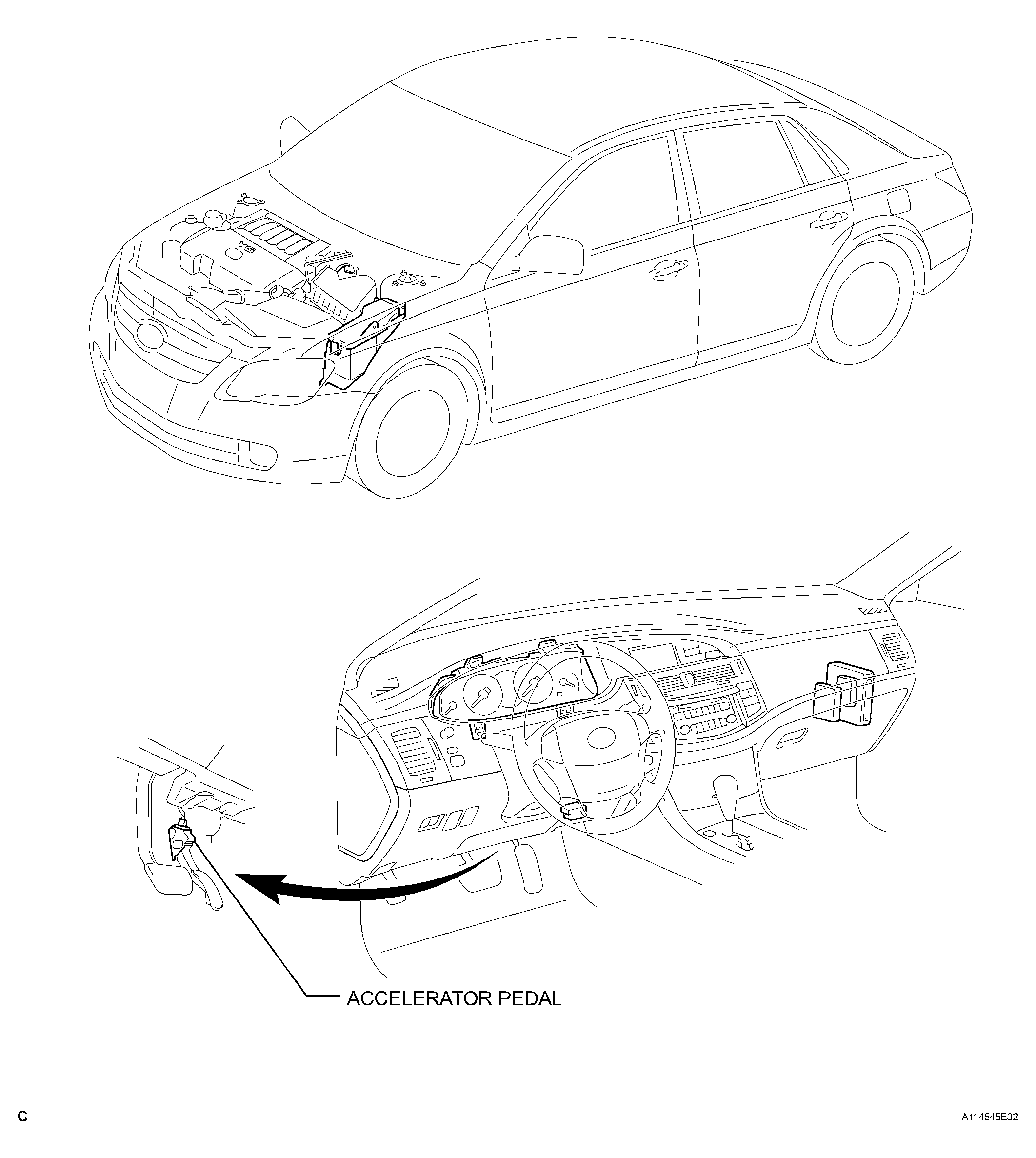 V6

ACCELERATOR PEDAL

C

A114545E02