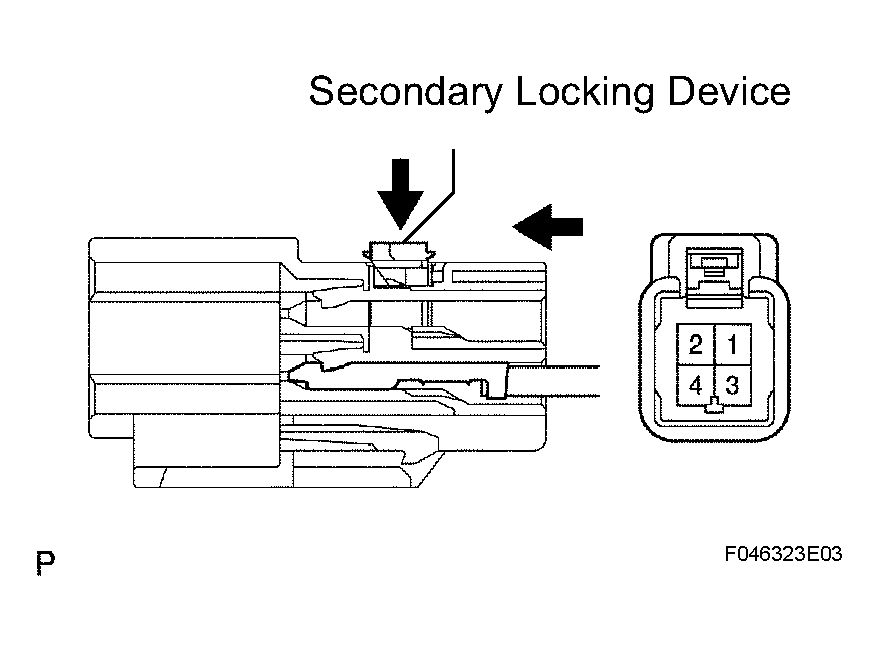 Secondary Locking Device

2 1
4 3

P

F046323E03