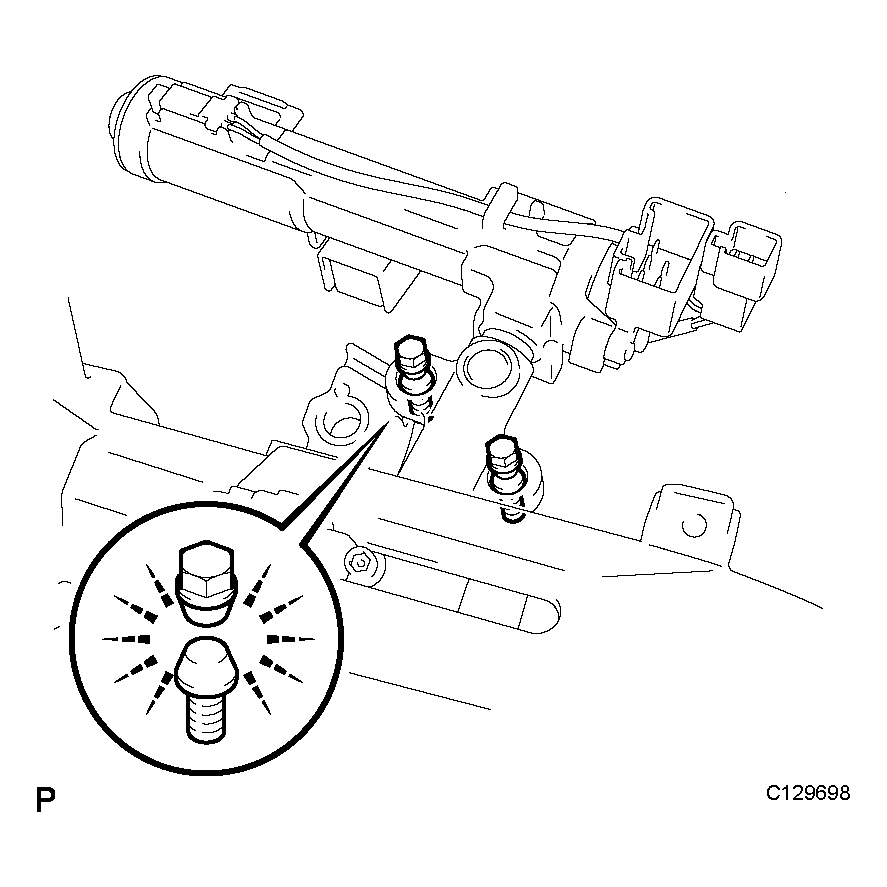 P

C129698