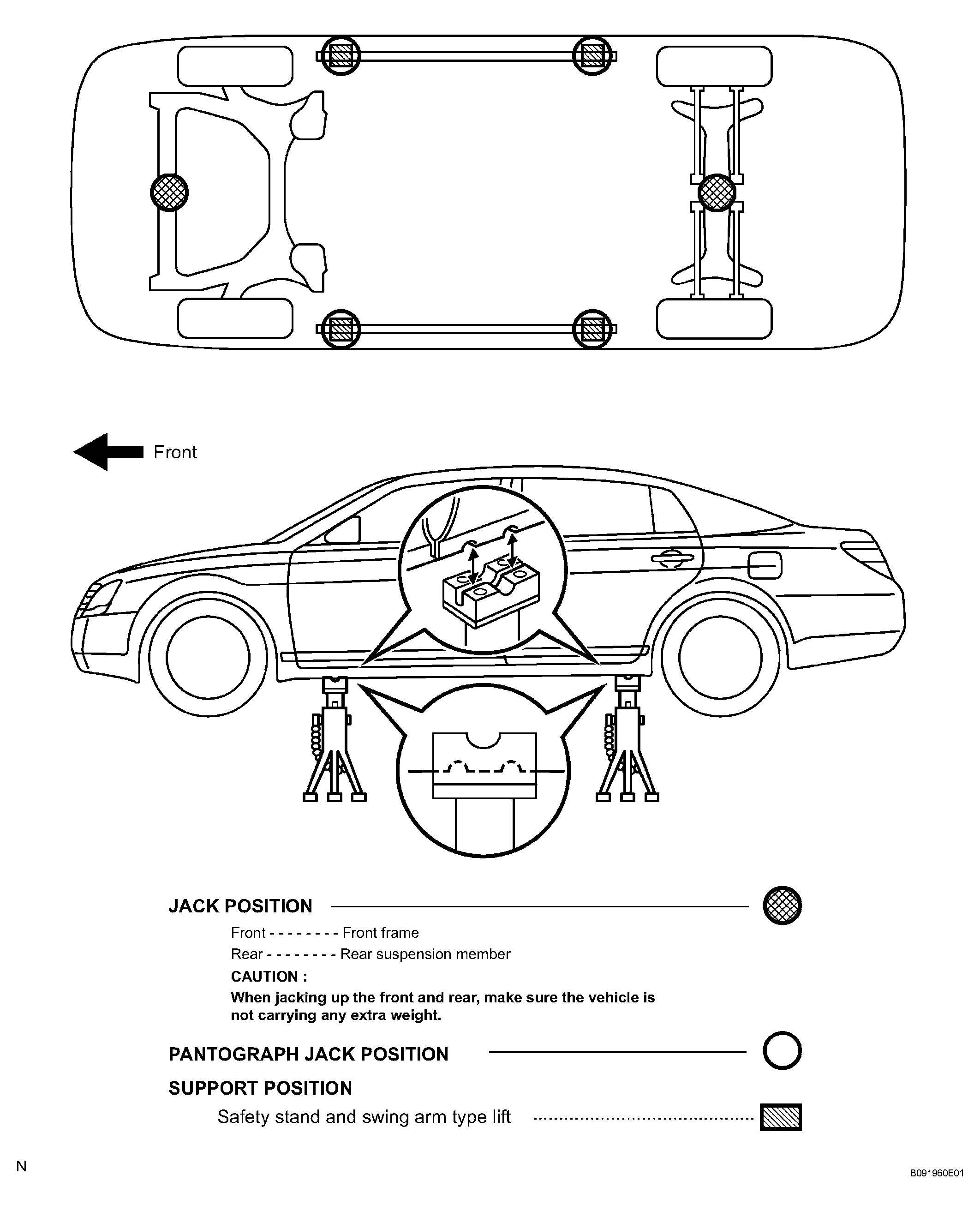 Front

JACK POSITION

Front - - - - - - - - Front frame

Rear - - - - - - - - Rear suspension member

CAUTION :

When jacking up the front and rear, make sure the vehicle is not carrying any extra weight.

PANTOGRAPH JACK POSITION

SUPPORT POSITION

Safety stand and swing arm type lift

N

B091960E01