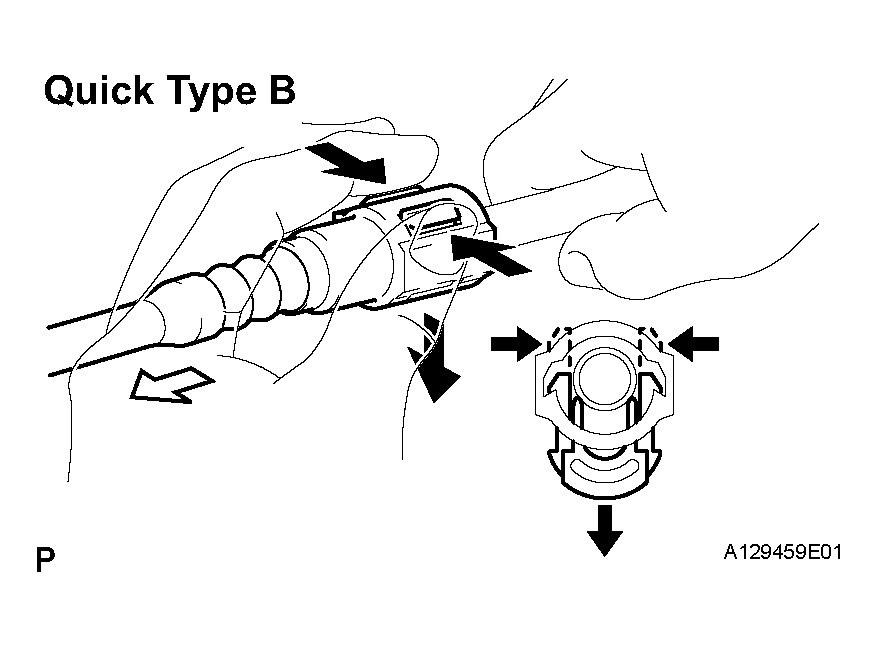 Quick Type B

P

A129459E01