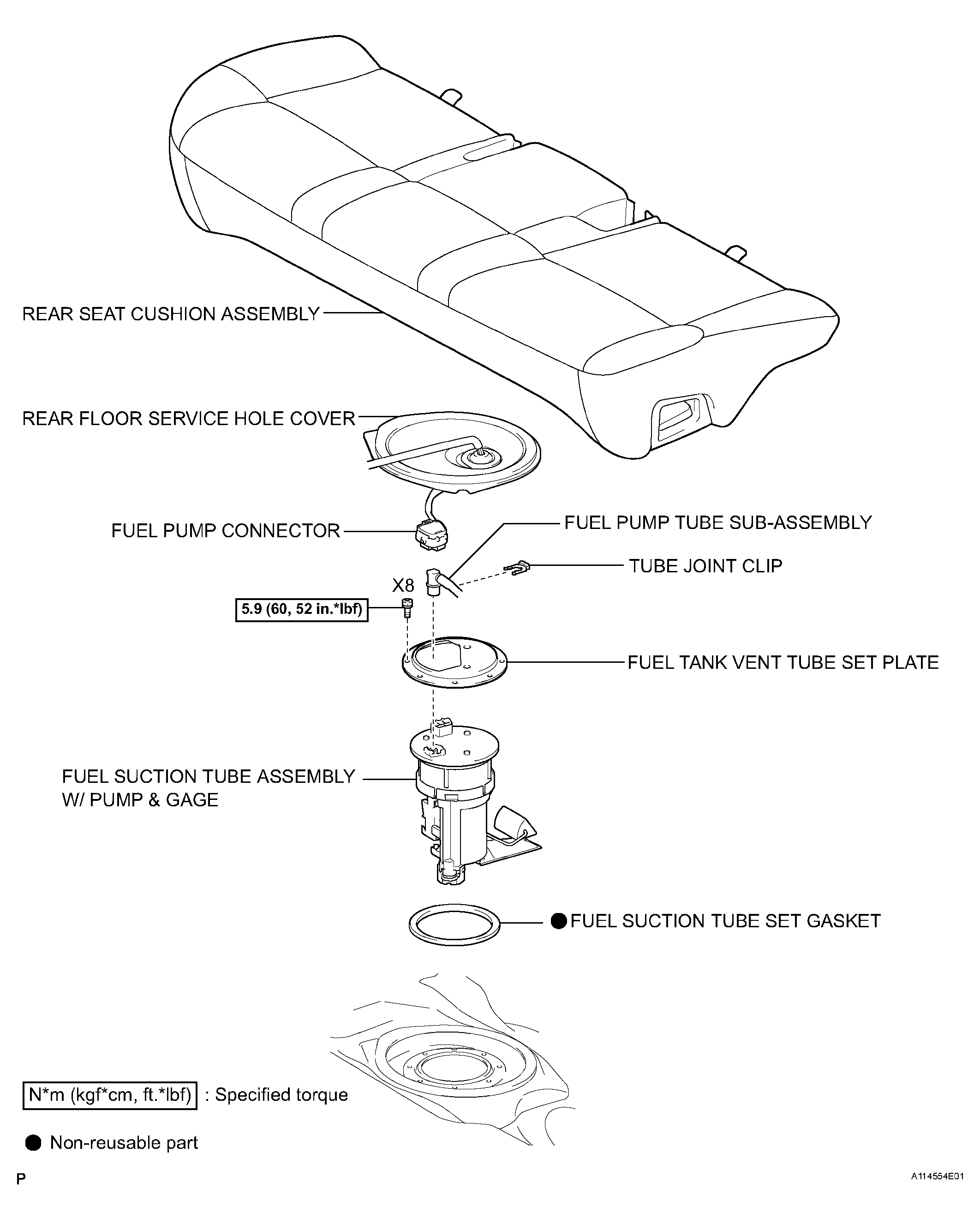 REAR SEAT CUSHION ASSEMBLY

REAR FLOOR SERVICE HOLE COVER

FUEL PUMP CONNECTOR

FUEL PUMP TUBE SUB-ASSEMBLY

TUBE JOINT CLIP

X8

5.9 (60, 52 in.*lbf)

FUEL TANK VENT TUBE SET PLATE

FUEL SUCTION TUBE ASSEMBLY W/ PUMP & GAGE

● FUEL SUCTION TUBE SET GASKET

N*m (kgf*cm, ft.*lbf) : Specified torque

● Non-reusable part

P

A114554E01