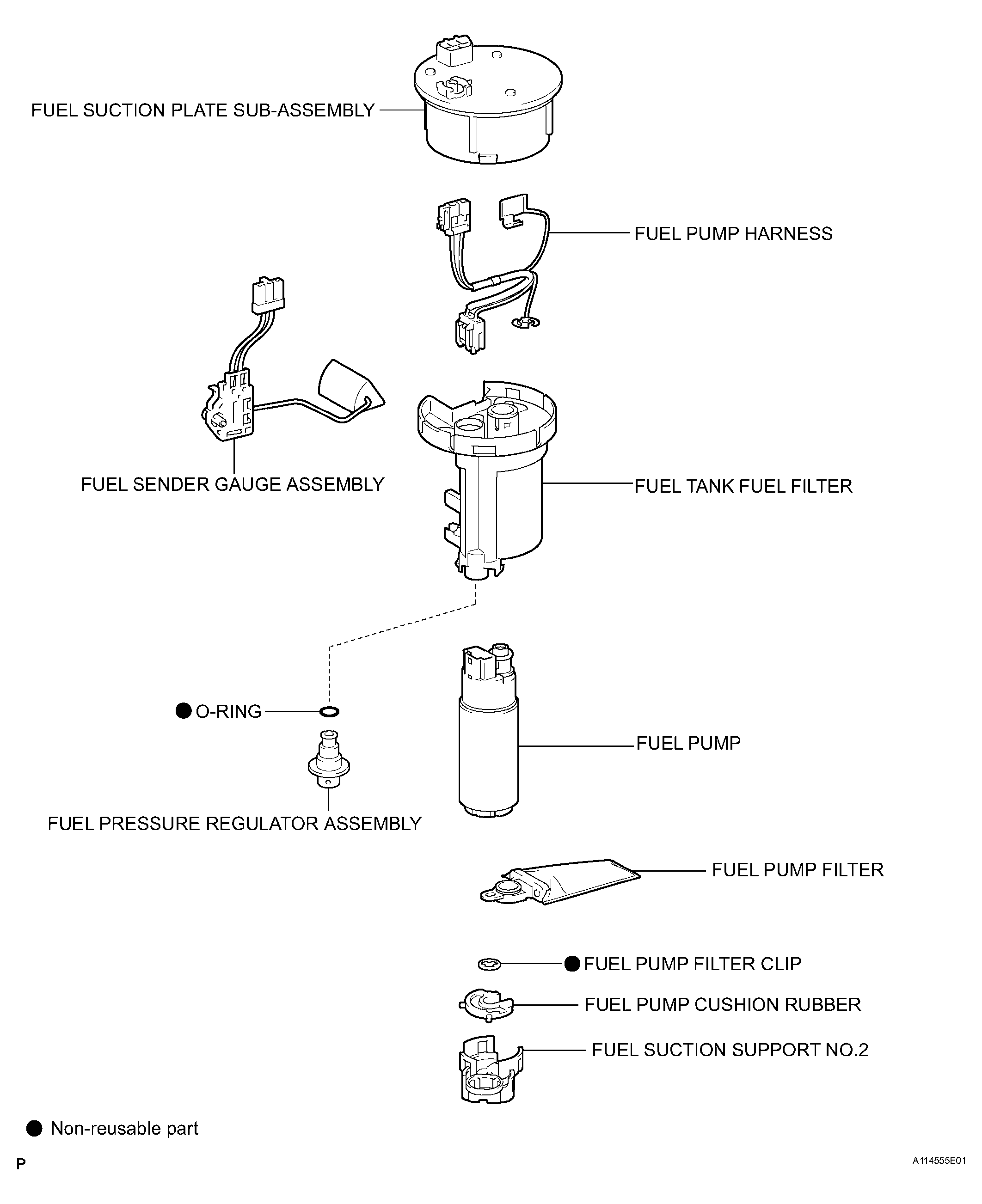 FUEL SUCTION PLATE SUB-ASSEMBLY

FUEL PUMP HARNESS

FUEL SENDER GAUGE ASSEMBLY

FUEL TANK FUEL FILTER

● O-RING

FUEL PUMP

FUEL PRESSURE REGULATOR ASSEMBLY

FUEL PUMP FILTER

● FUEL PUMP FILTER CLIP

FUEL PUMP CUSHION RUBBER

FUEL SUCTION SUPPORT NO.2

● Non-reusable part

P

A114555E01