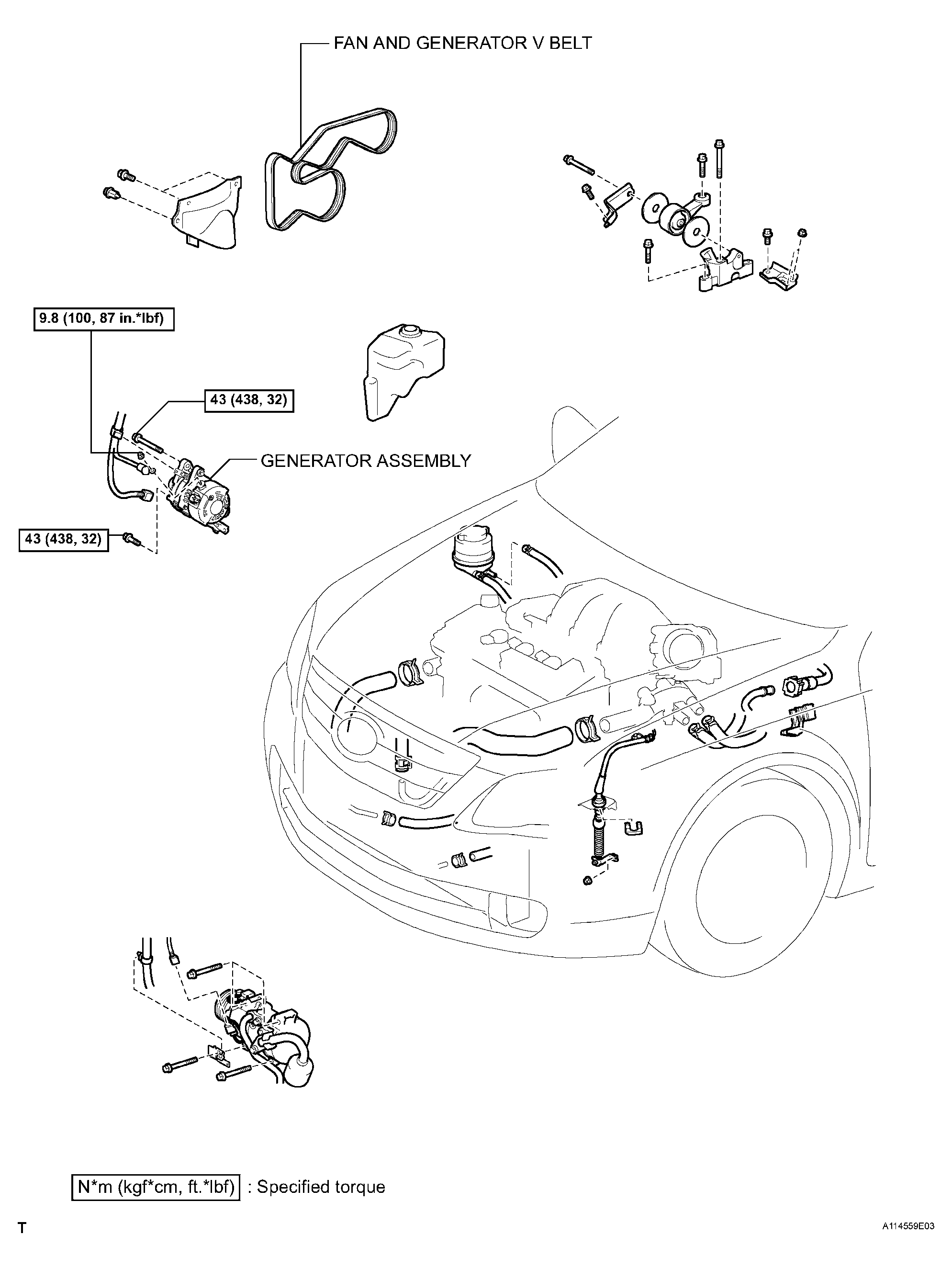 FAN AND GENERATOR V BELT

9.8 (100, 87 in.*lbf)

43 (438, 32)

GENERATOR ASSEMBLY

43 (438, 32)

N*m (kgf*cm, ft.*lbf) : Specified torque

T

A114559E03