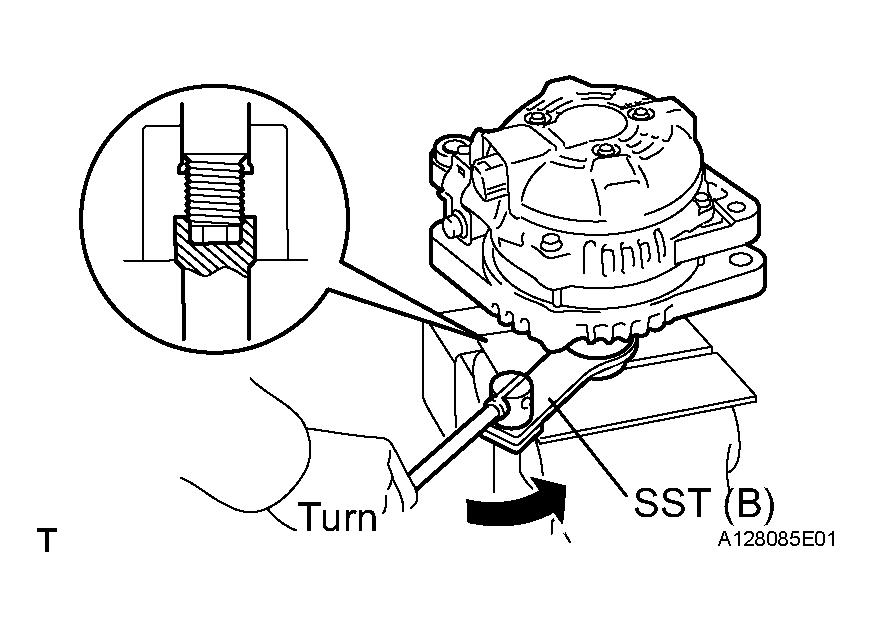 Turn
SST (B)
T
A128085E01