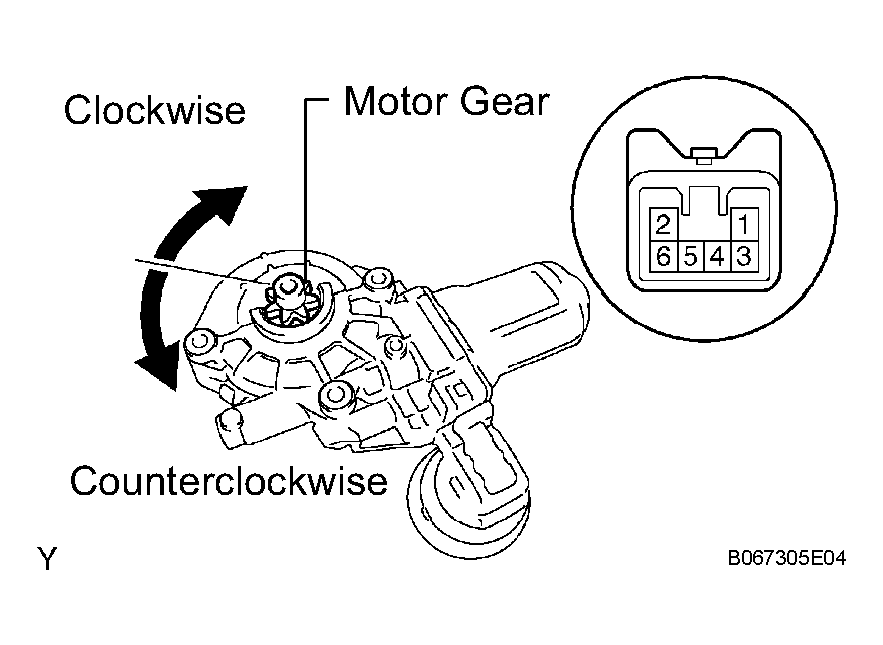 Clockwise

Motor Gear

2 1
6 5 4 3

Counterclockwise

Y

B067305E04