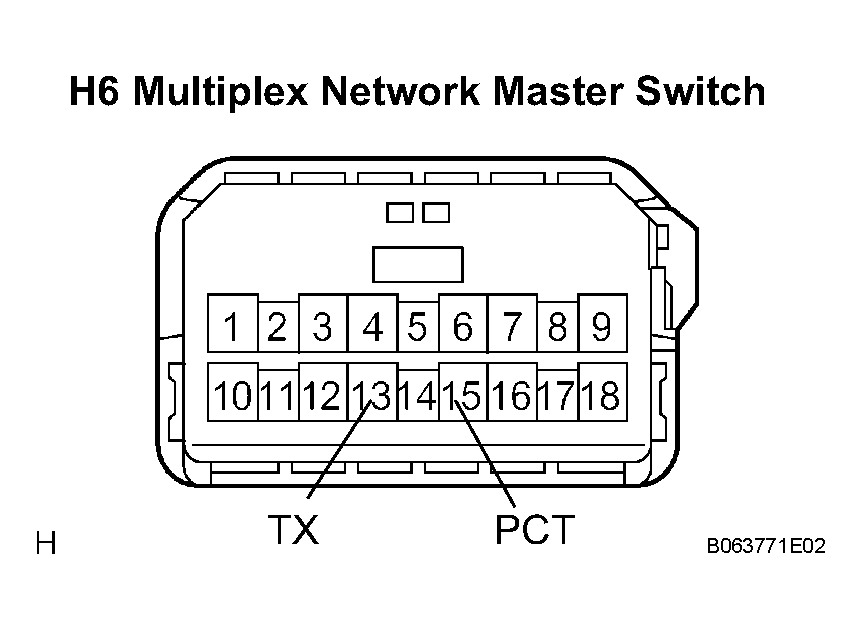 H6 Multiplex Network Master Switch

1 2 3 4 5 6 7 8 9

10 11 12 13 14 15 16 17 18

TX

PCT

H

B063771E02