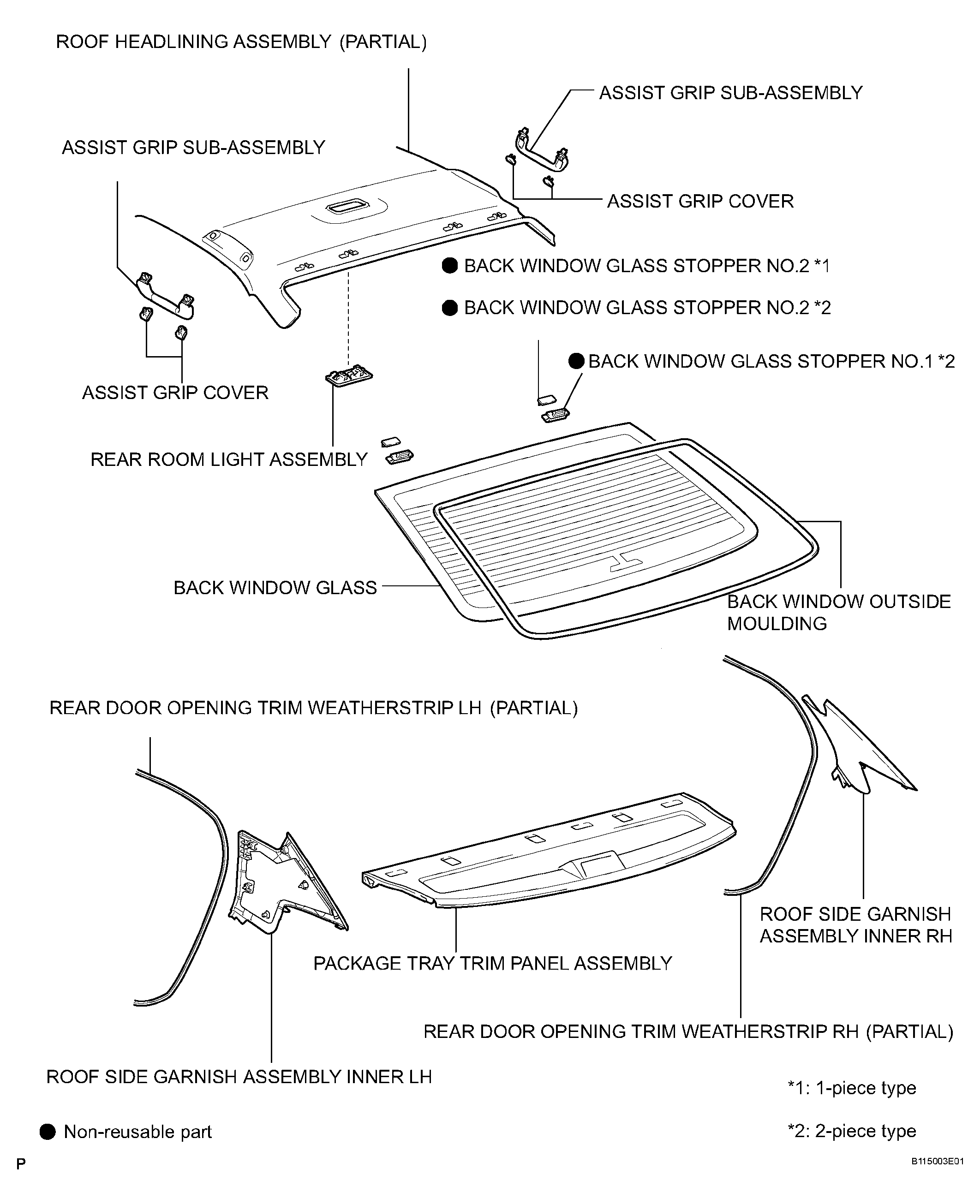 ROOF HEADLINING ASSEMBLY (PARTIAL)

ASSIST GRIP SUB-ASSEMBLY

ASSIST GRIP SUB-ASSEMBLY

ASSIST GRIP COVER

● BACK WINDOW GLASS STOPPER NO.2 *1

● BACK WINDOW GLASS STOPPER NO.2 *2

● BACK WINDOW GLASS STOPPER NO.1 *2

ASSIST GRIP COVER

REAR ROOM LIGHT ASSEMBLY

BACK WINDOW GLASS

BACK WINDOW OUTSIDE MOULDING

REAR DOOR OPENING TRIM WEATHERSTRIP LH (PARTIAL)

ROOF SIDE GARNISH ASSEMBLY INNER RH

PACKAGE TRAY TRIM PANEL ASSEMBLY

REAR DOOR OPENING TRIM WEATHERSTRIP RH (PARTIAL)

ROOF SIDE GARNISH ASSEMBLY INNER LH

*1: 1-piece type

● Non-reusable part

*2: 2-piece type

P

B115003E01