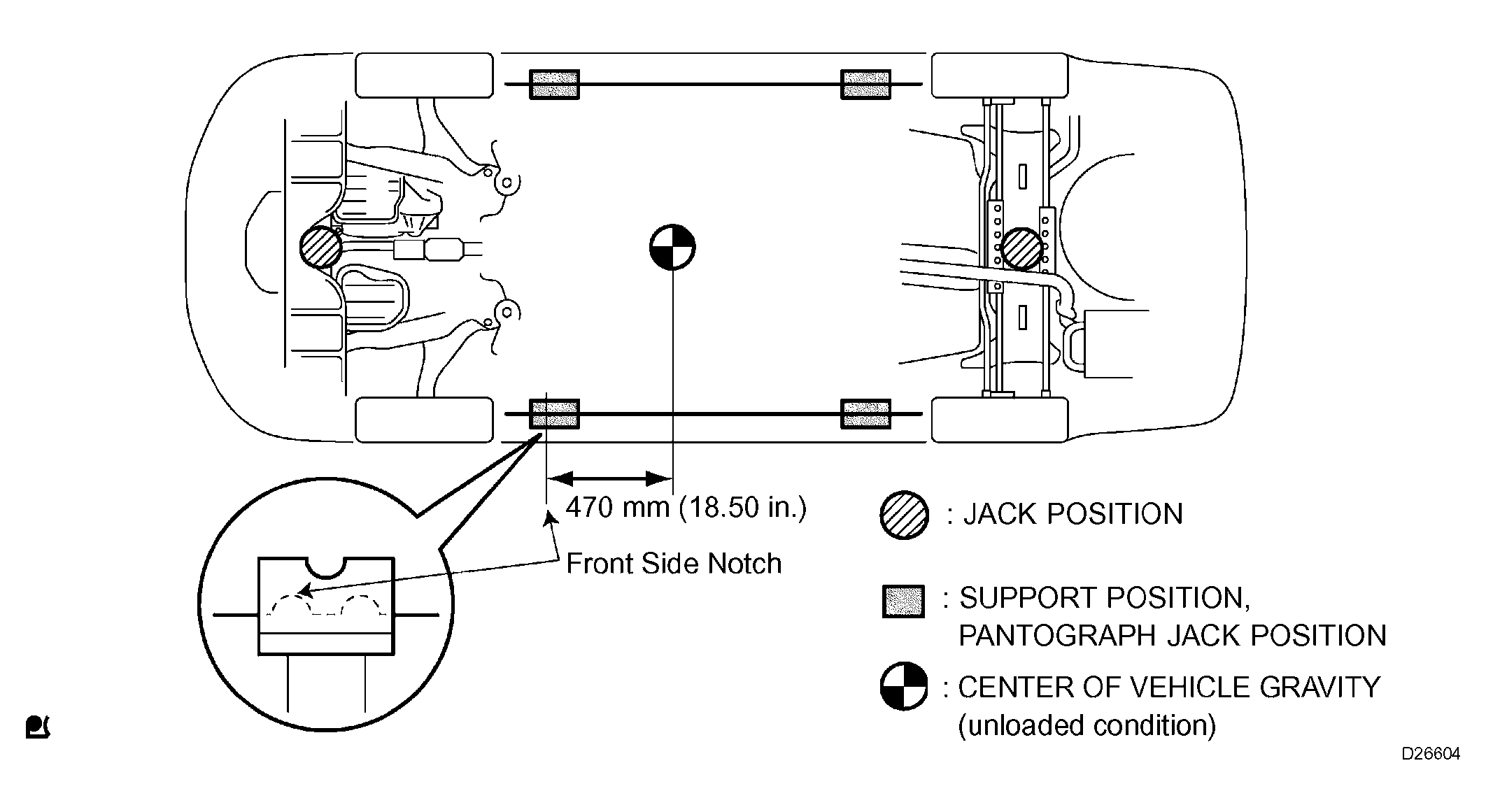 470 mm (18.50 in.)

Front Side Notch

: JACK POSITION

: SUPPORT POSITION, PANTOGRAPH JACK POSITION

: CENTER OF VEHICLE GRAVITY (unloaded condition)

D26604