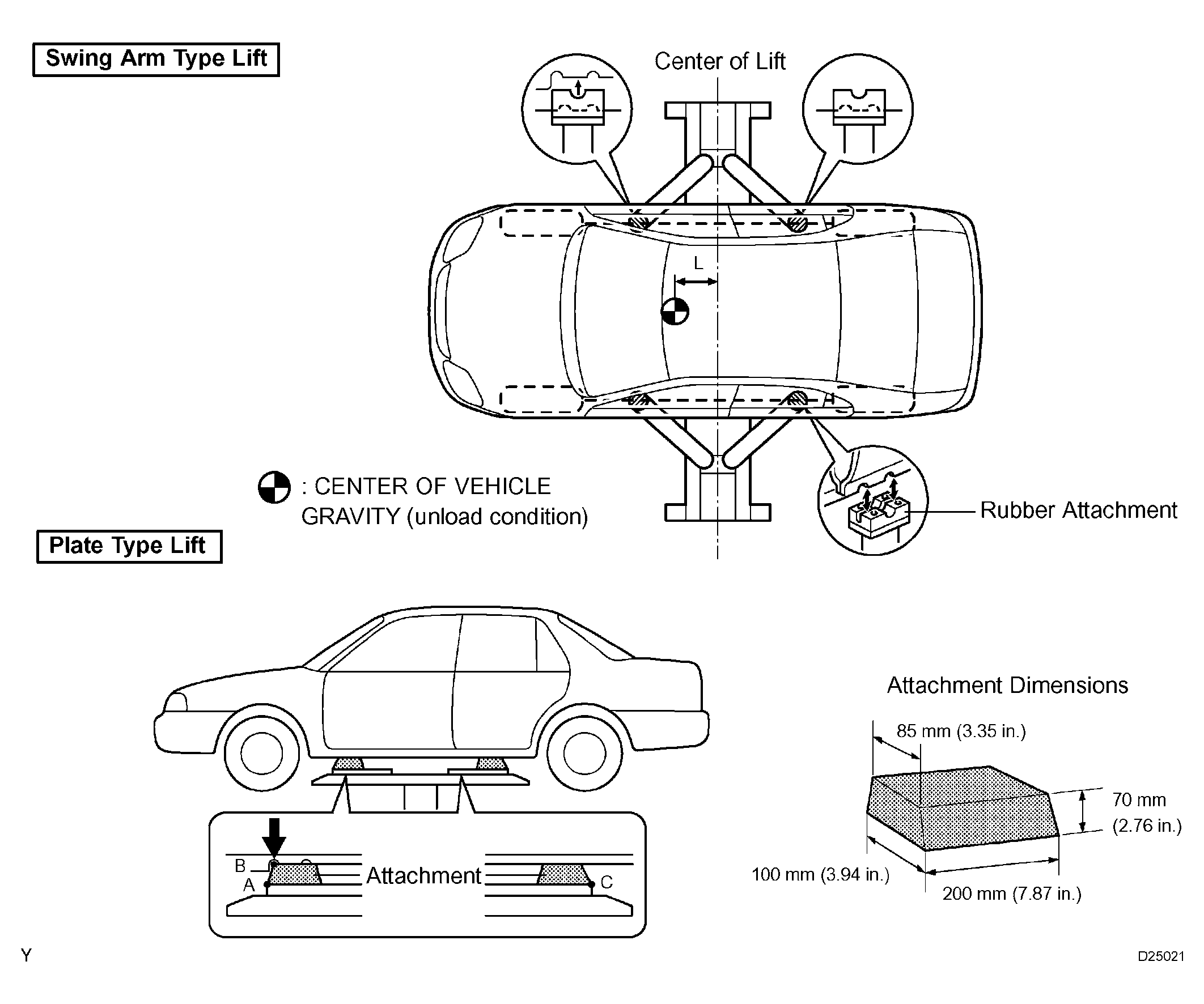 Swing Arm Type Lift

Center of Lift

L

: CENTER OF VEHICLE GRAVITY (unload condition)

Rubber Attachment

Plate Type Lift

B

A

Attachment

C

Attachment Dimensions

85 mm (3.35 in.)

70 mm (2.76 in.)

100 mm (3.94 in.)

200 mm (7.87 in.)

Y

D25021