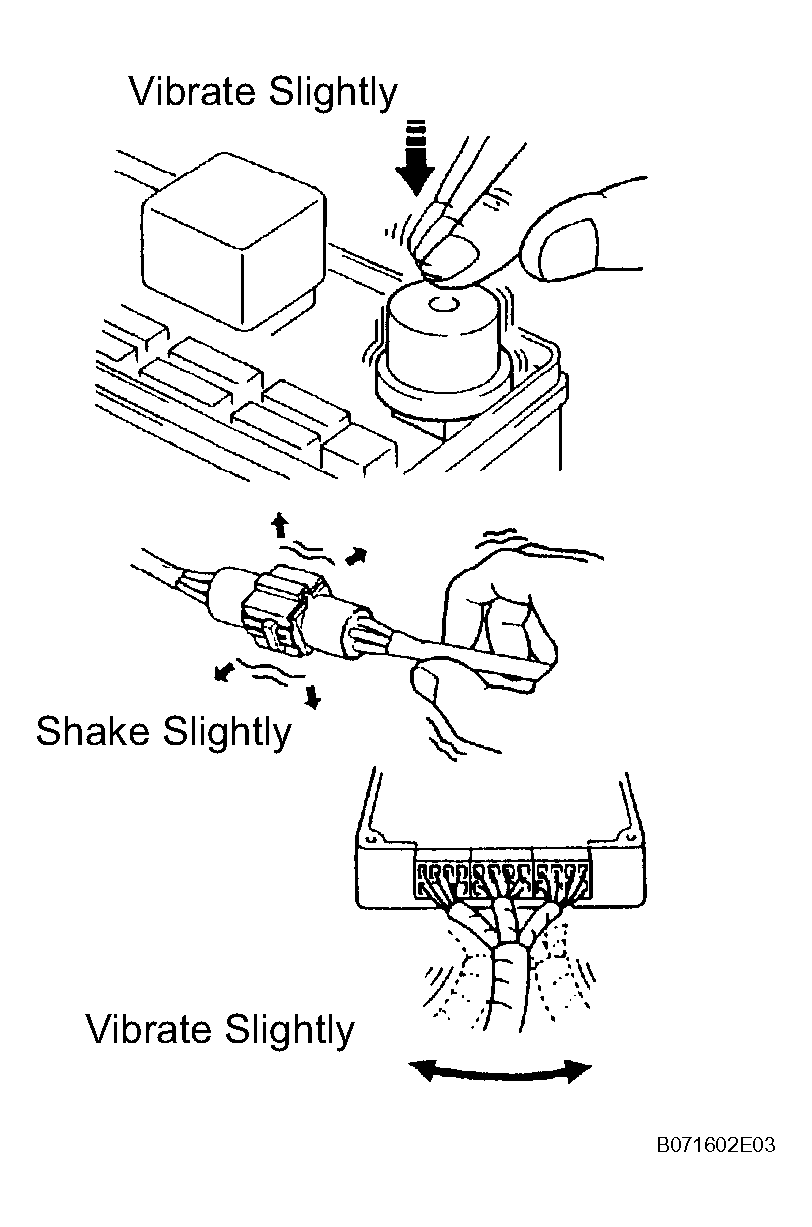 Vibrate Slightly

Shake Slightly

Vibrate Slightly

B071602E03