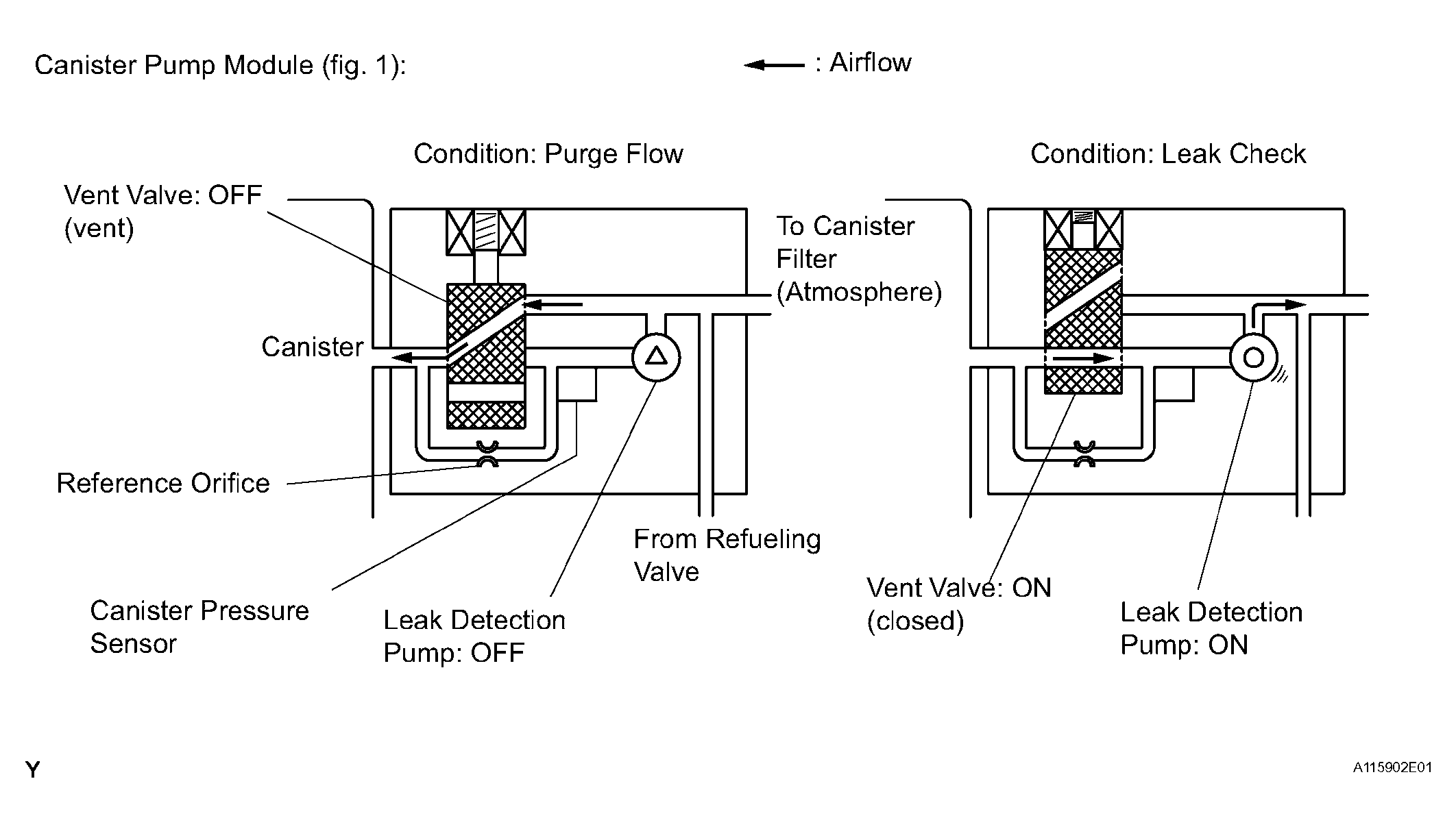 Canister Pump Module (fig. 1):

: Airflow

Condition: Purge Flow

Condition: Leak Check

Vent Valve: OFF (vent)

To Canister Filter (Atmosphere)

Canister

Reference Orifice

From Refueling Valve

Canister Pressure Sensor

Leak Detection Pump: OFF

Vent Valve: ON (closed)

Leak Detection Pump: ON

Y

A115902E01