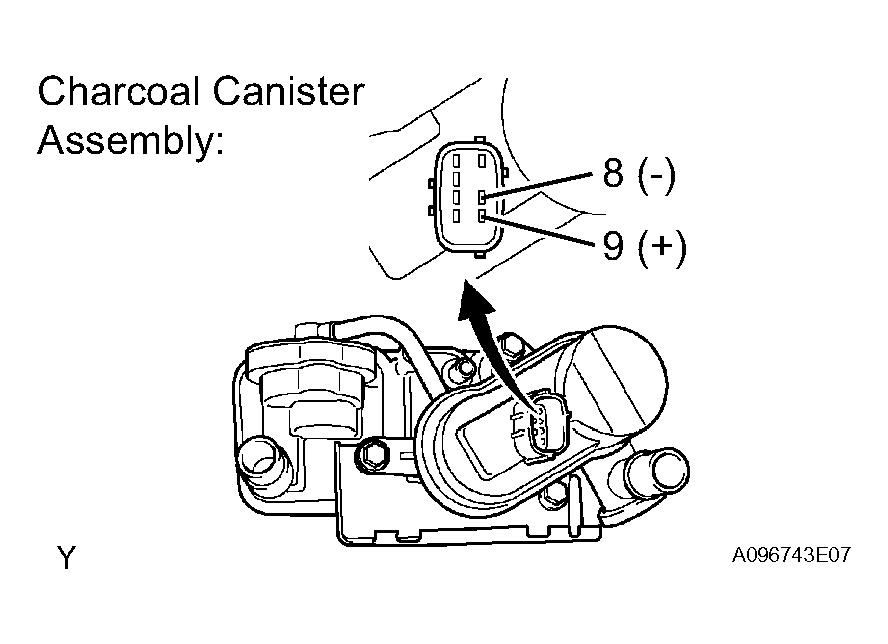 Charcoal Canister Assembly:

8 (-)

9 (+)

Y

A096743E07