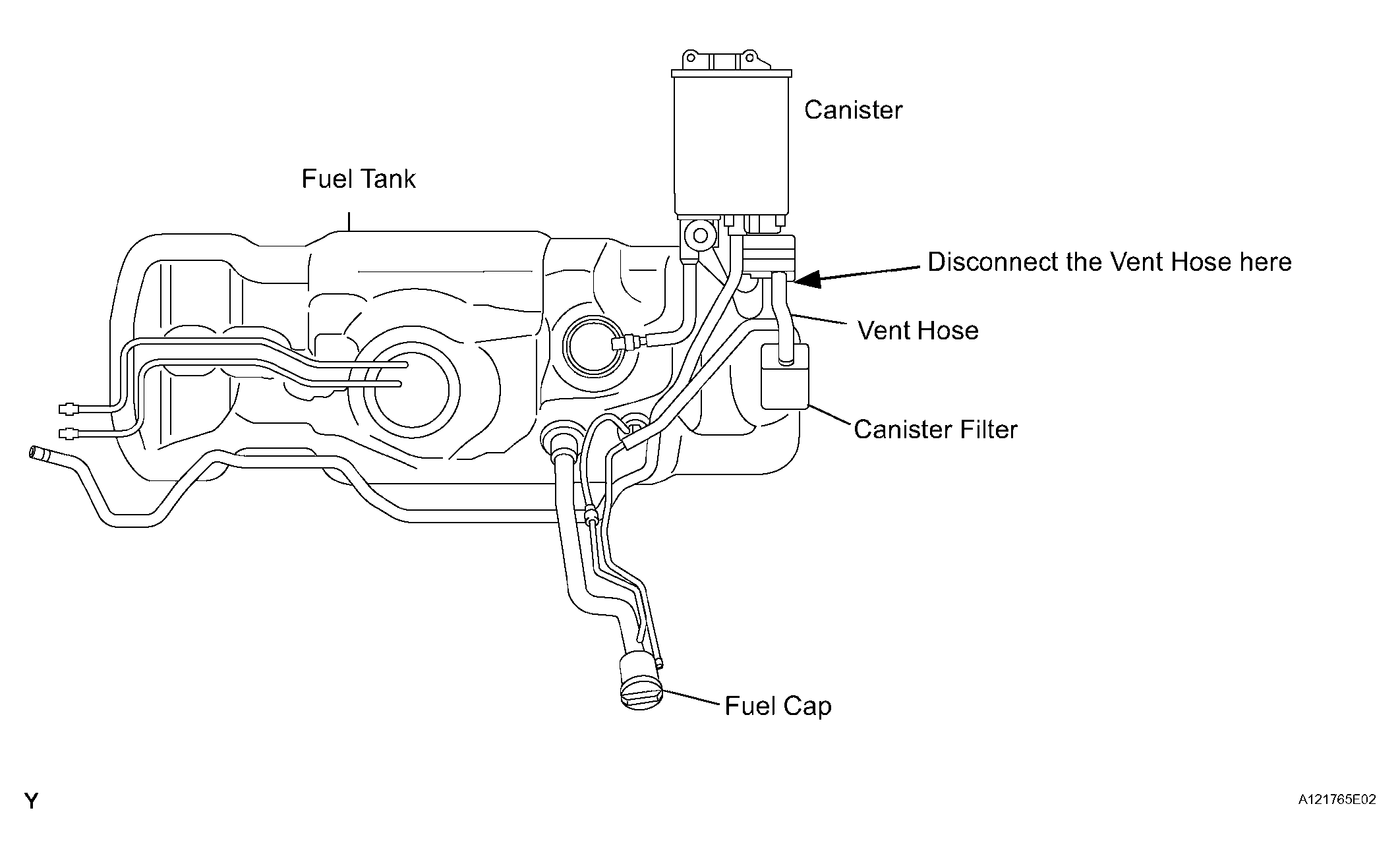 Canister

Fuel Tank

Disconnect the Vent Hose here

Vent Hose

Canister Filter

Fuel Cap

Y

A121765E02