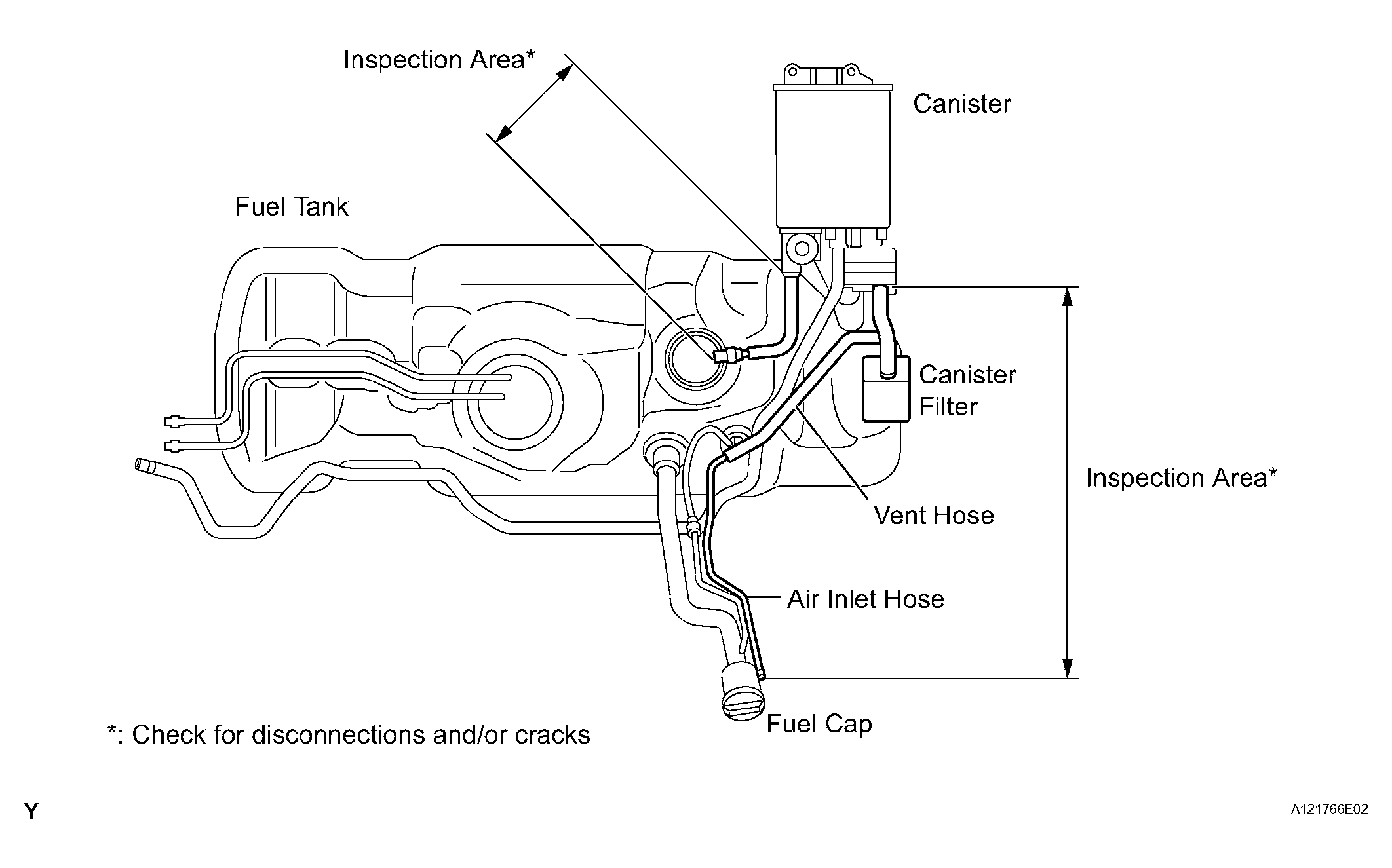 Inspection Area*

Canister

Fuel Tank

Canister Filter

Inspection Area*

Vent Hose

Air Inlet Hose

Fuel Cap

*: Check for disconnections and/or cracks

Y

A121766E02