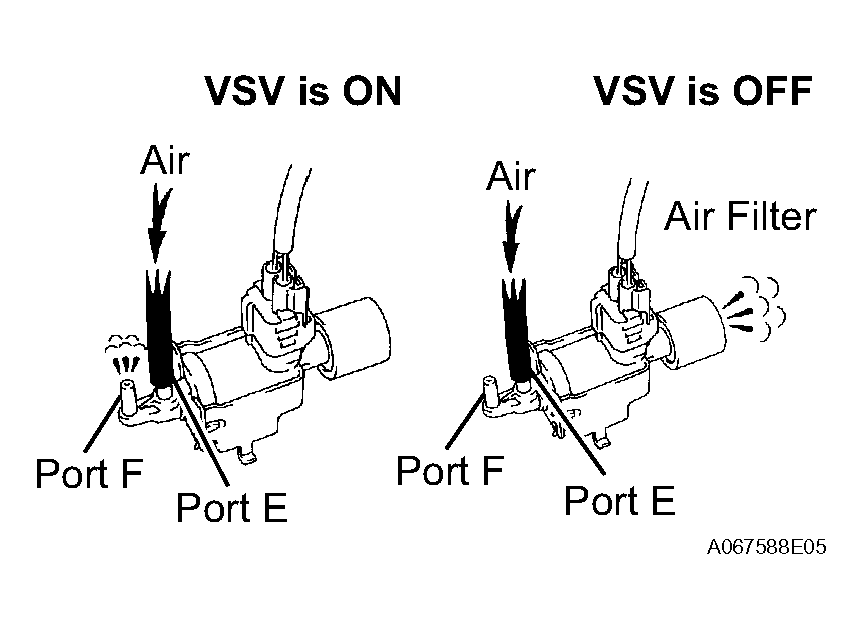 VSV is ON

Air

Port F

Port E

VSV is OFF

Air

Air Filter

Port F

Port E

A067588E05