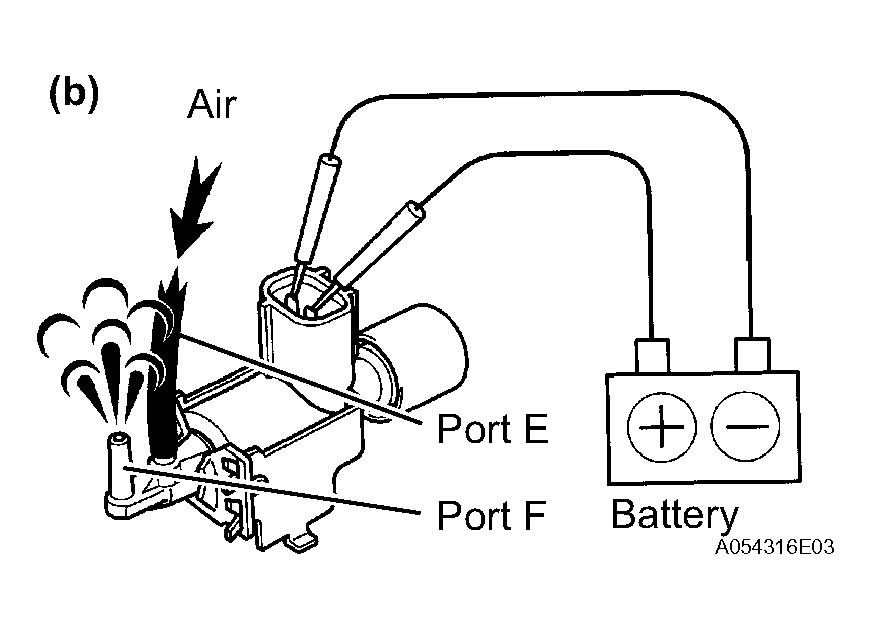 (b)

Air

Port E

Port F

Battery

A054316E03