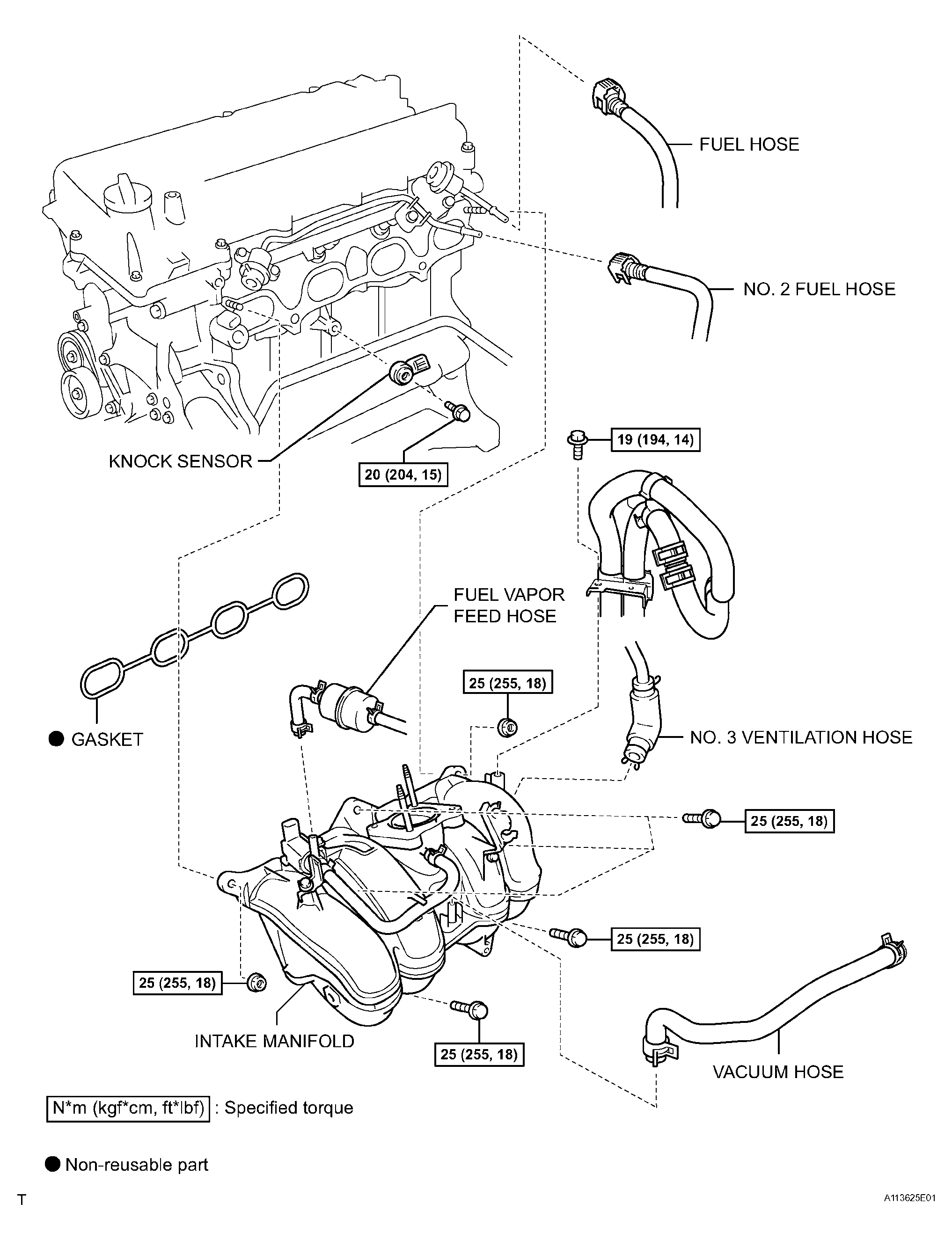 FUEL HOSE

NO. 2 FUEL HOSE

KNOCK SENSOR

20 (204, 15)

19 (194, 14)

FUEL VAPOR FEED HOSE

25 (255, 18)

● GASKET

NO. 3 VENTILATION HOSE

25 (255, 18)

25 (255, 18)

25 (255, 18)

INTAKE MANIFOLD

25 (255, 18)

VACUUM HOSE

N*m (kgf*cm, ft*lbf) : Specified torque

● Non-reusable part

T

A113625E01