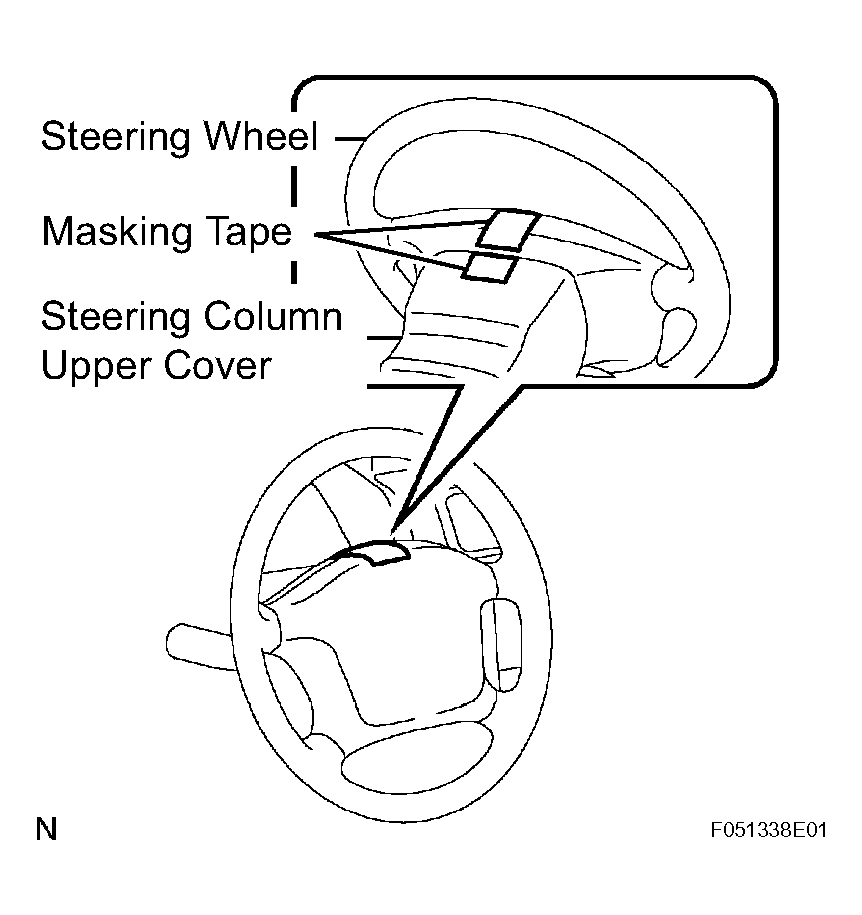 Steering Wheel

Masking Tape

Steering Column Upper Cover

N

F051338E01