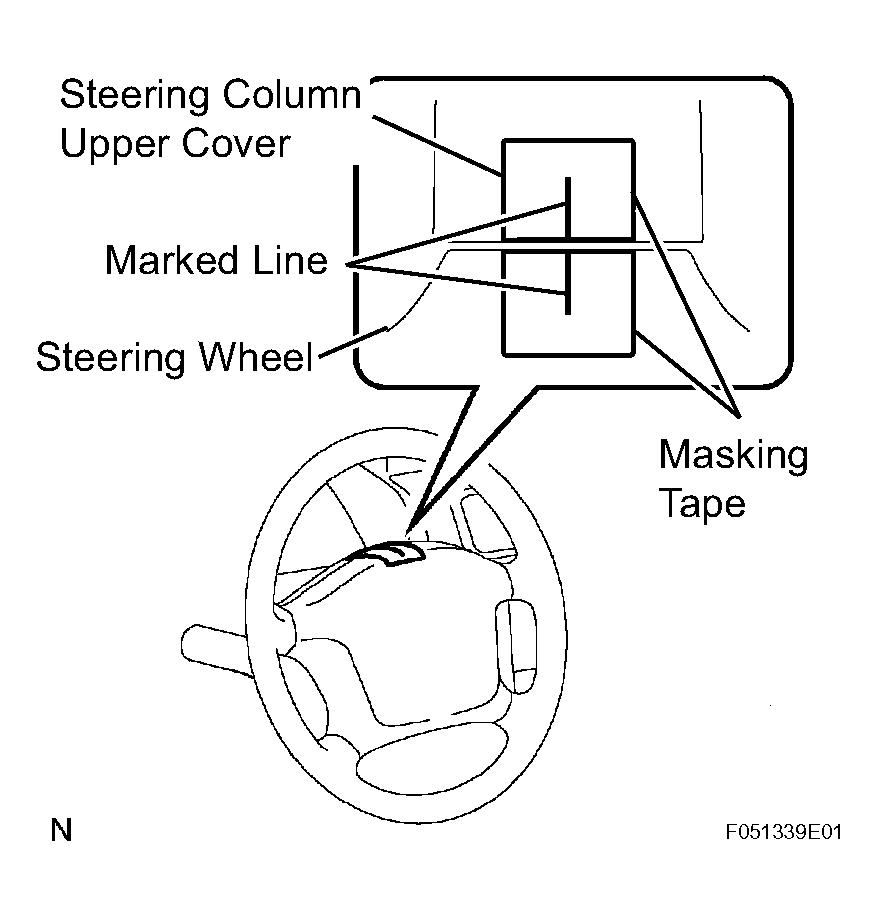 Steering Column Upper Cover

Marked Line

Steering Wheel

Masking Tape

N

F051339E01