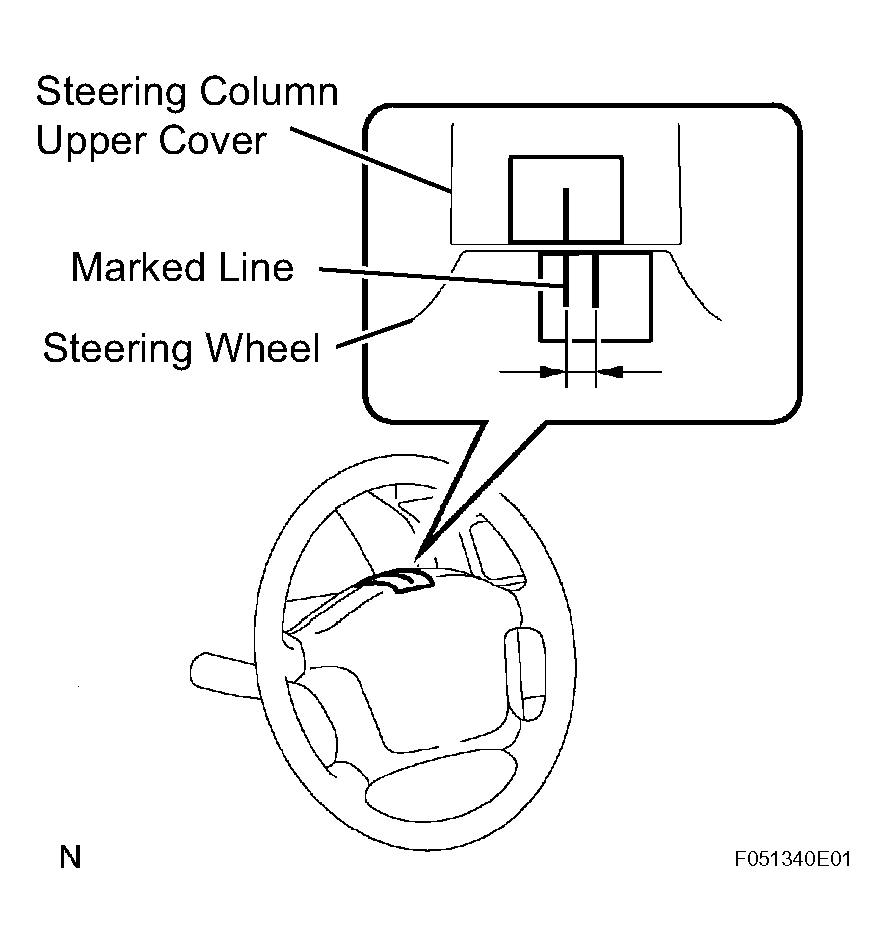 Steering Column Upper Cover

Marked Line

Steering Wheel

N

F051340E01