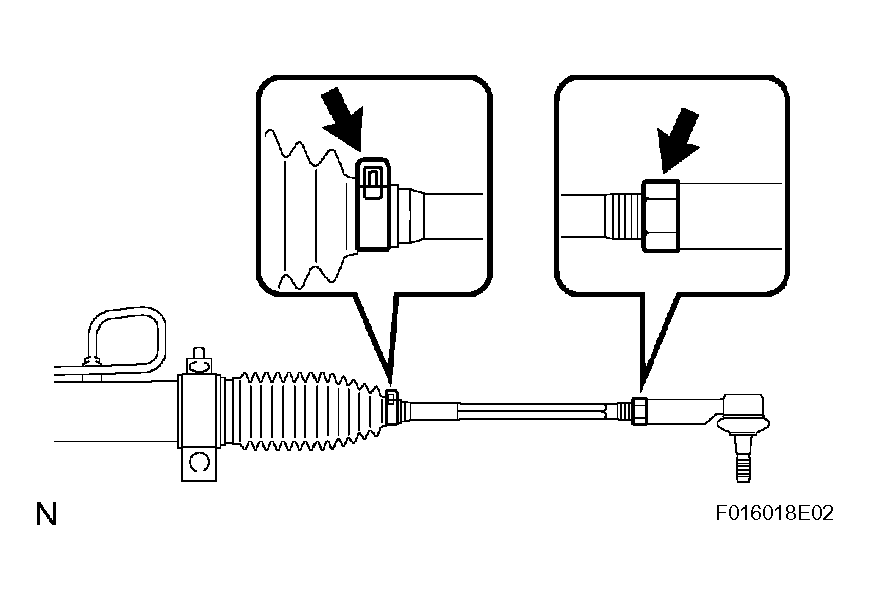 N

F016018E02