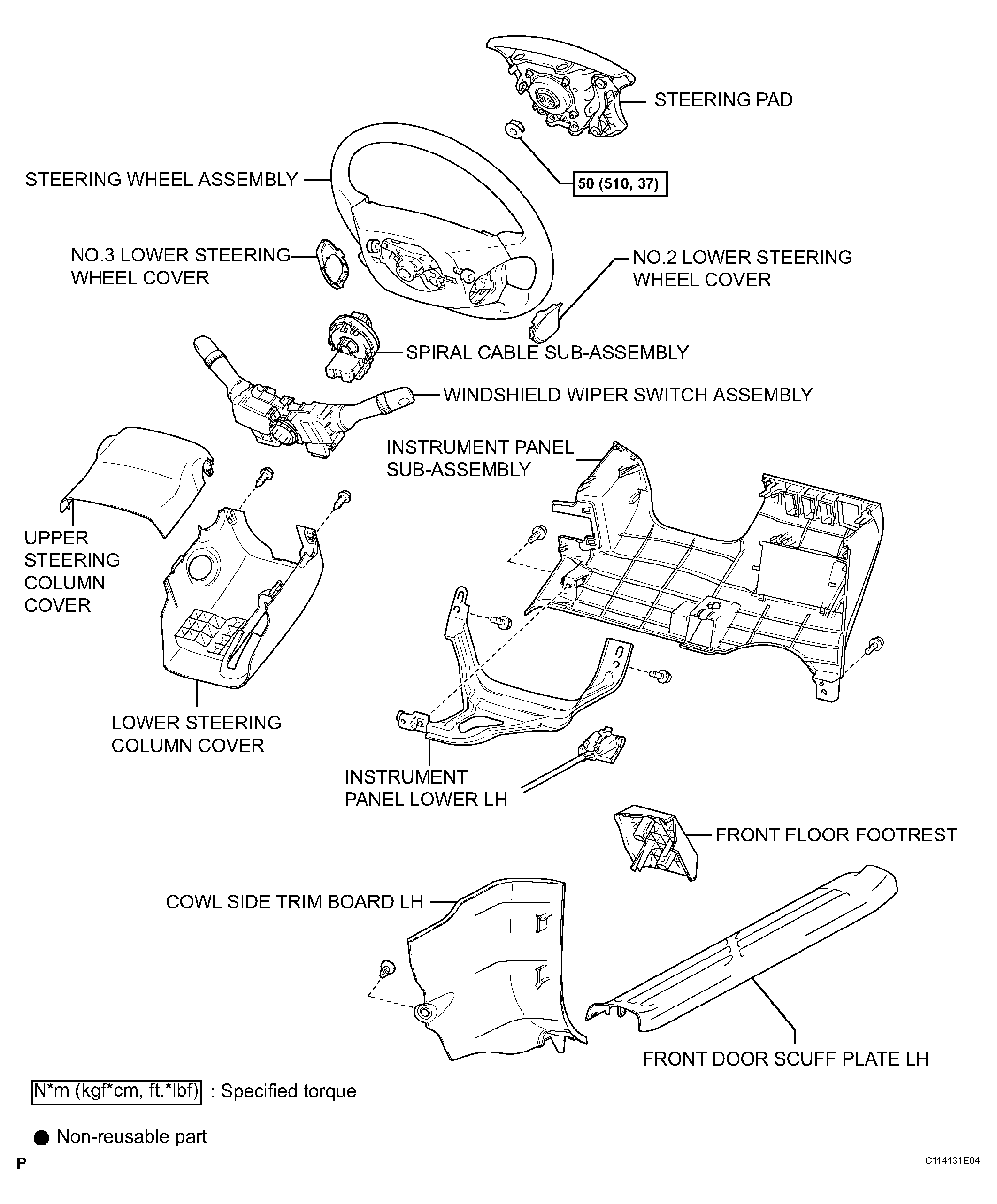 STEERING PAD

STEERING WHEEL ASSEMBLY

50 (510, 37)

NO.3 LOWER STEERING WHEEL COVER

NO.2 LOWER STEERING WHEEL COVER

SPIRAL CABLE SUB-ASSEMBLY

WINDSHIELD WIPER SWITCH ASSEMBLY

INSTRUMENT PANEL SUB-ASSEMBLY

UPPER STEERING COLUMN COVER

LOWER STEERING COLUMN COVER

INSTRUMENT PANEL LOWER LH

FRONT FLOOR FOOTREST

COWL SIDE TRIM BOARD LH

FRONT DOOR SCUFF PLATE LH

N*m (kgf*cm, ft.*lbf) : Specified torque

● Non-reusable part

P

C114131E04