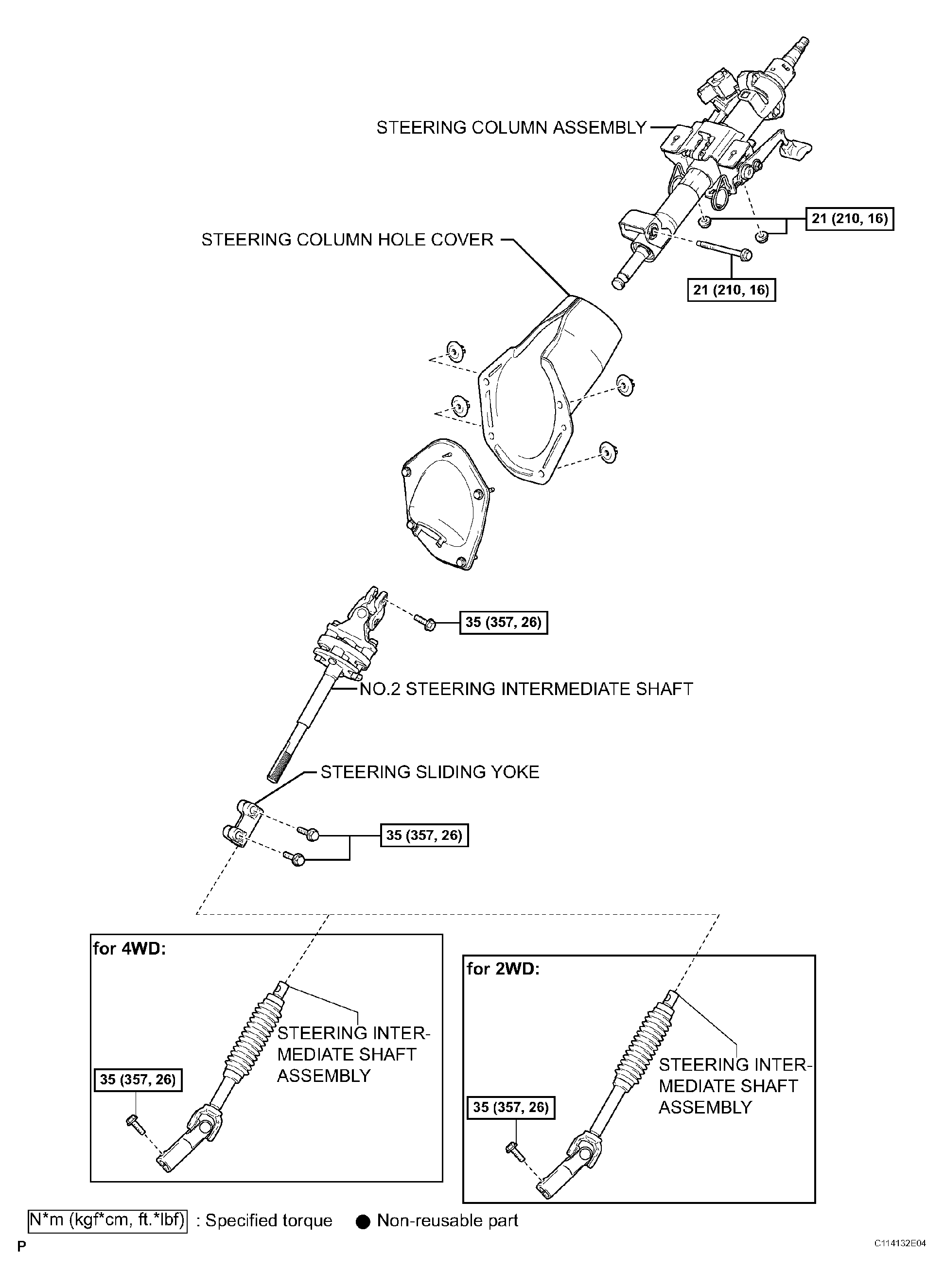 STEERING COLUMN ASSEMBLY

21 (210, 16)

STEERING COLUMN HOLE COVER

21 (210, 16)

35 (357, 26)

NO.2 STEERING INTERMEDIATE SHAFT

STEERING SLIDING YOKE

35 (357, 26)

for 4WD:

STEERING INTERMEDIATE SHAFT ASSEMBLY

35 (357, 26)

for 2WD:

STEERING INTERMEDIATE SHAFT ASSEMBLY

35 (357, 26)

N*m (kgf*cm, ft.*lbf) : Specified torque ● Non-reusable part

P

C114132E04