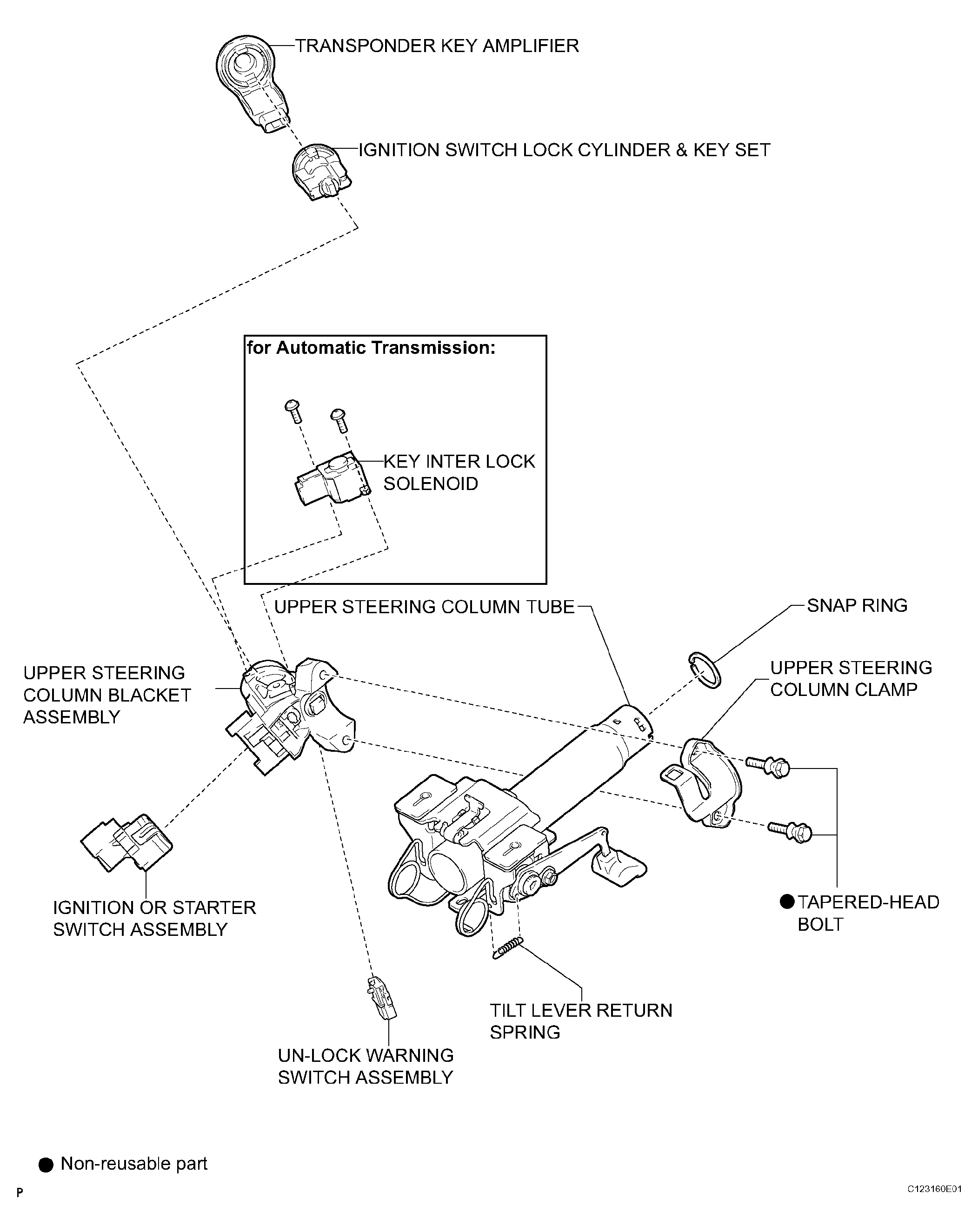 TRANSPONDER KEY AMPLIFIER

IGNITION SWITCH LOCK CYLINDER & KEY SET

for Automatic Transmission:

KEY INTER LOCK SOLENOID

UPPER STEERING COLUMN TUBE

SNAP RING

UPPER STEERING COLUMN BLACKET ASSEMBLY

UPPER STEERING COLUMN CLAMP

IGNITION OR STARTER SWITCH ASSEMBLY

● TAPERED-HEAD BOLT

TILT LEVER RETURN SPRING

UN-LOCK WARNING SWITCH ASSEMBLY

● Non-reusable part

P

C123160E01