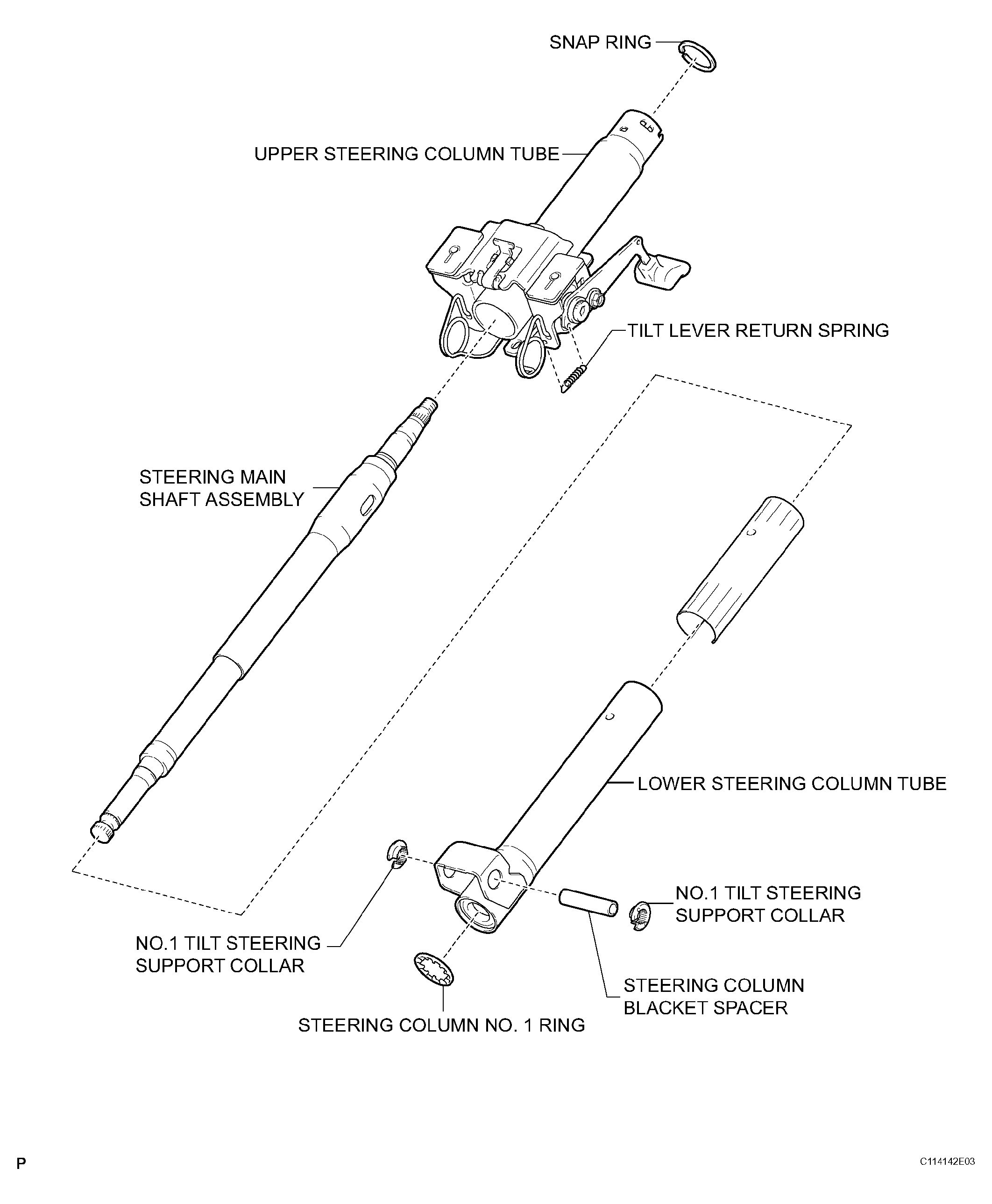 SNAP RING

UPPER STEERING COLUMN TUBE

TILT LEVER RETURN SPRING

STEERING MAIN SHAFT ASSEMBLY

LOWER STEERING COLUMN TUBE

NO.1 TILT STEERING SUPPORT COLLAR

NO.1 TILT STEERING SUPPORT COLLAR

STEERING COLUMN BLACKET SPACER

STEERING COLUMN NO. 1 RING

P

C114142E03