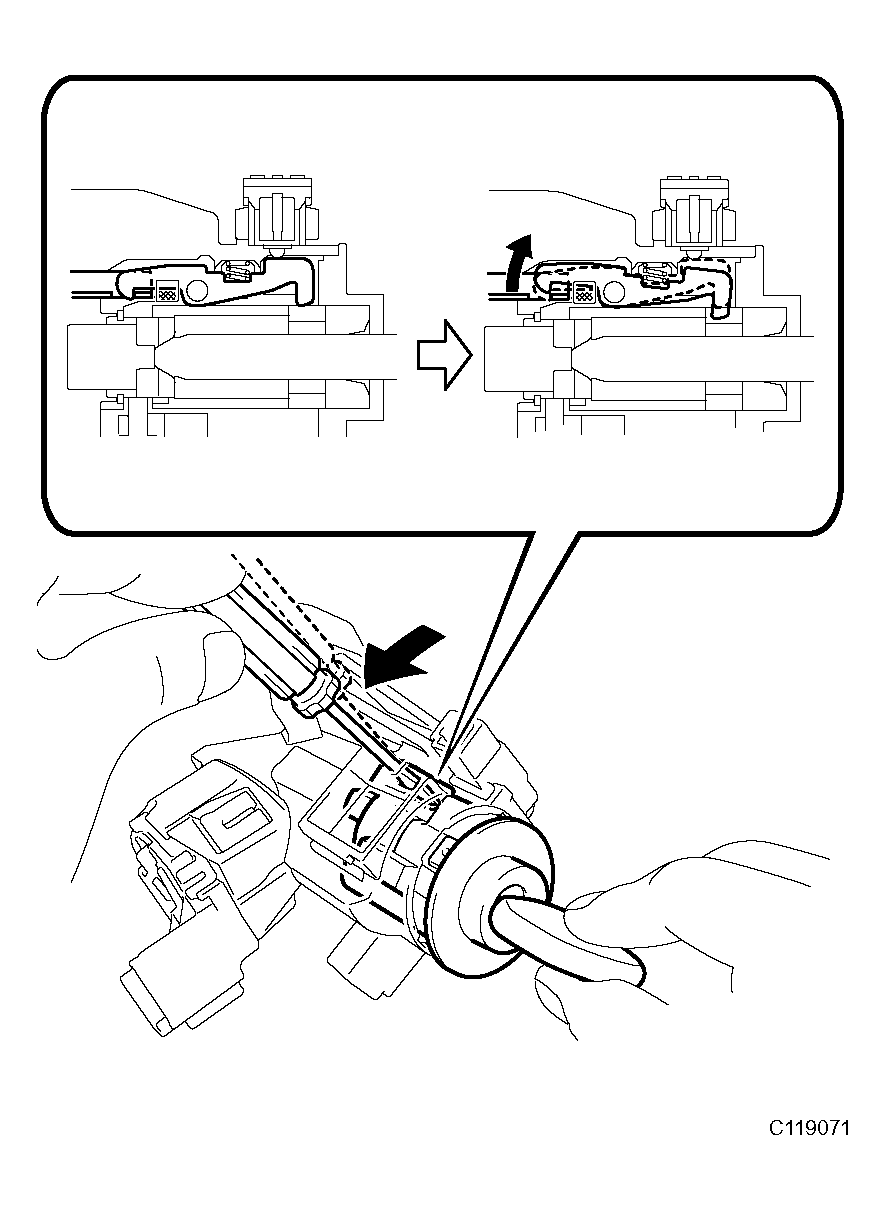 C119071