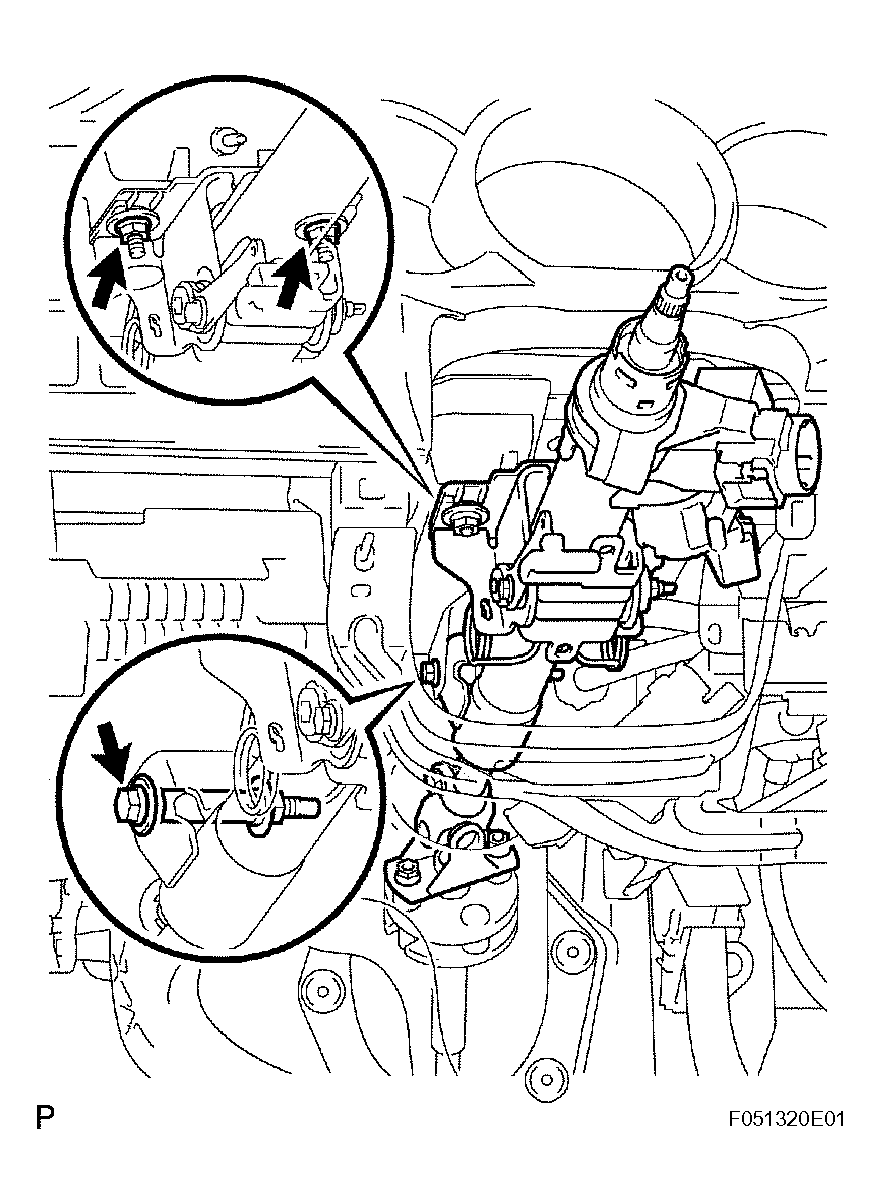 P

F051320E01