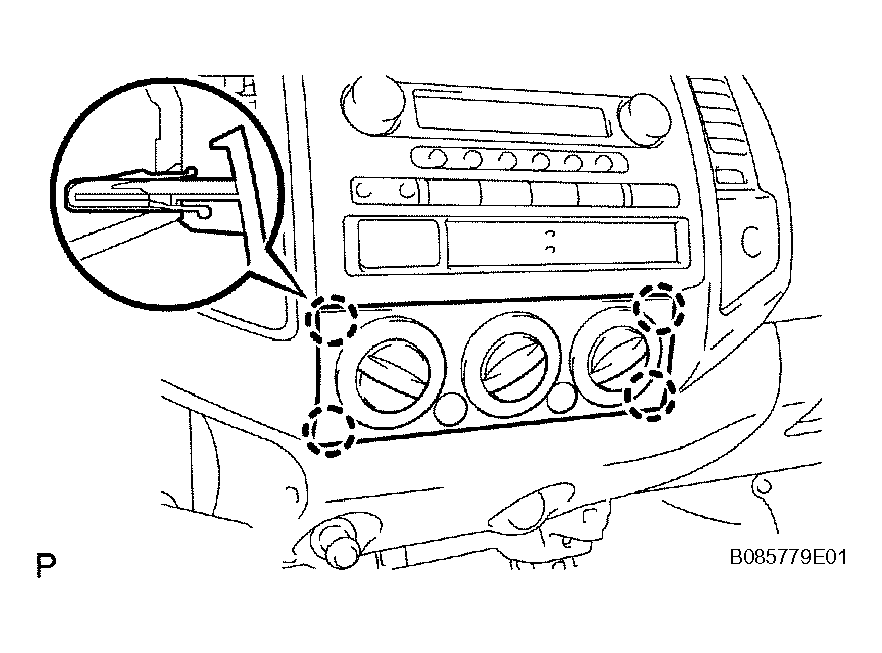 P

B085779E01