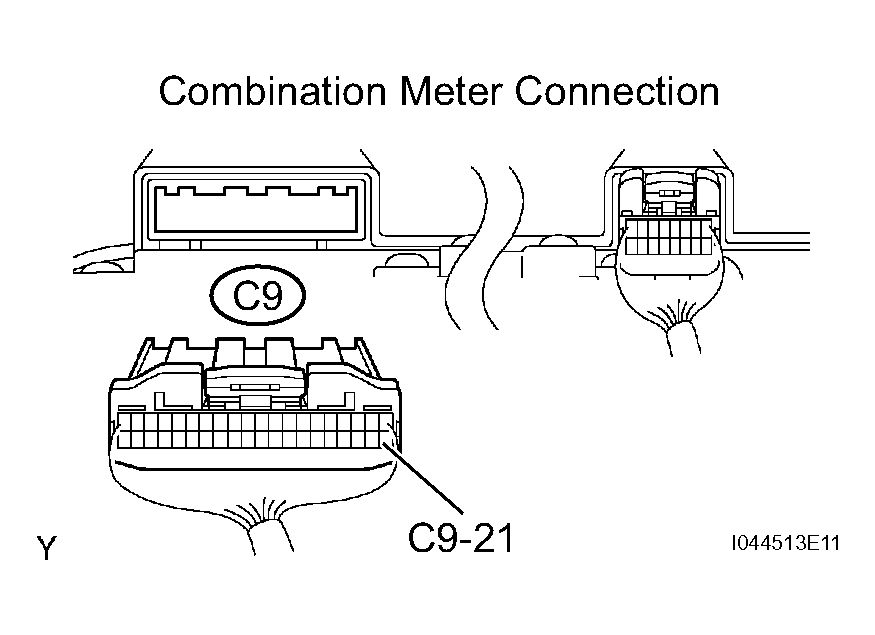 Combination Meter Connection

C9

C9-21

Y

I044513E11