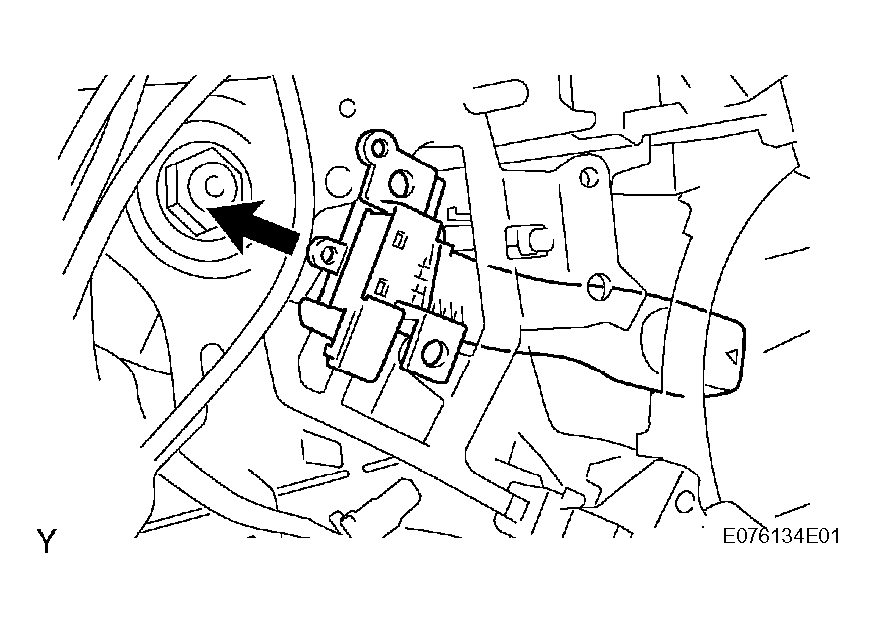 Y

E076134E01