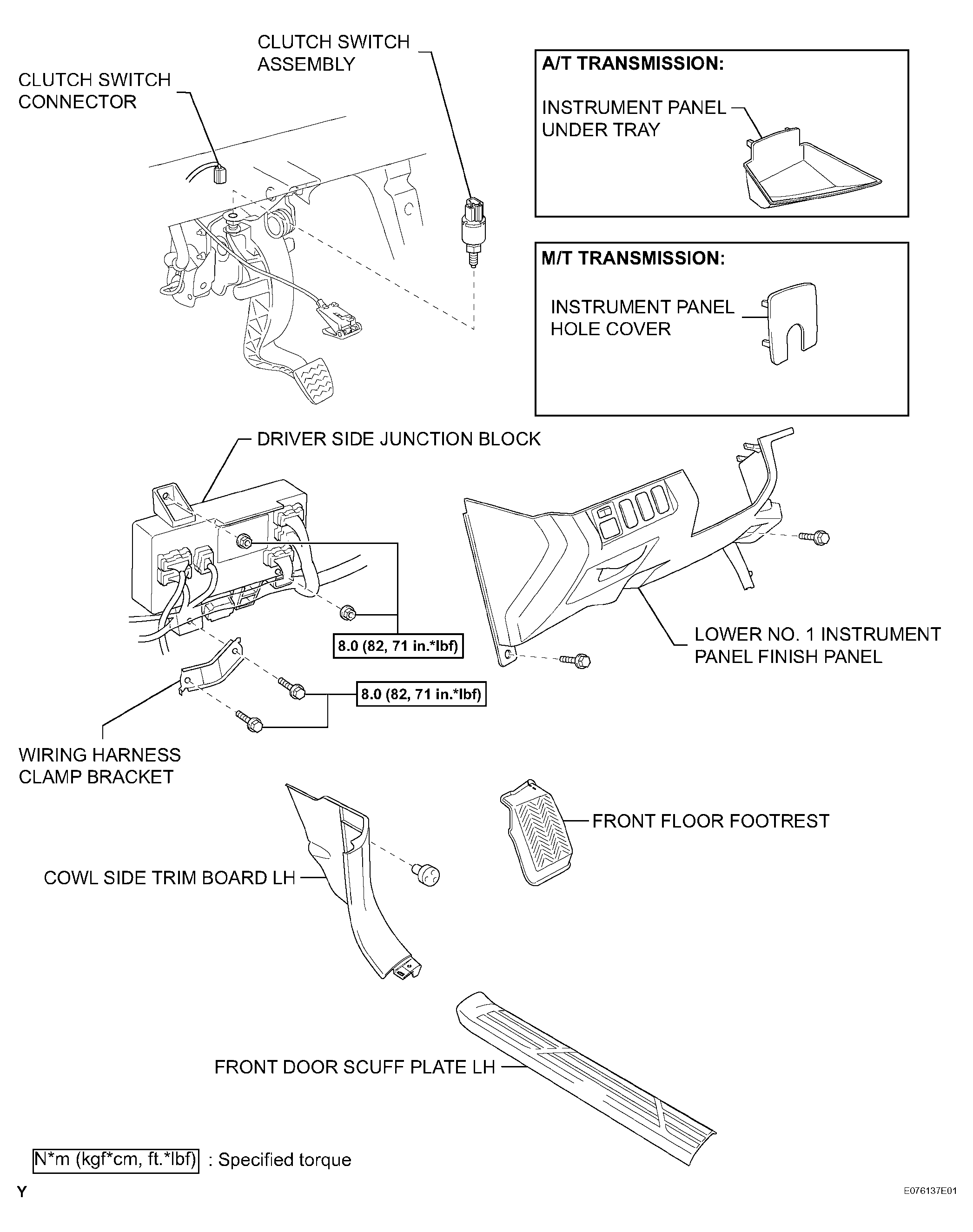 CLUTCH SWITCH ASSEMBLY

CLUTCH SWITCH CONNECTOR

A/T TRANSMISSION:

INSTRUMENT PANEL UNDER TRAY

M/T TRANSMISSION:

INSTRUMENT PANEL HOLE COVER

DRIVER SIDE JUNCTION BLOCK

8.0 (82, 71 in.*lbf)

8.0 (82, 71 in.*lbf)

LOWER NO. 1 INSTRUMENT PANEL FINISH PANEL

WIRING HARNESS CLAMP BRACKET

FRONT FLOOR FOOTREST

COWL SIDE TRIM BOARD LH

FRONT DOOR SCUFF PLATE LH

N*m (kgf*cm, ft.*lbf) : Specified torque

Y

E076137E01