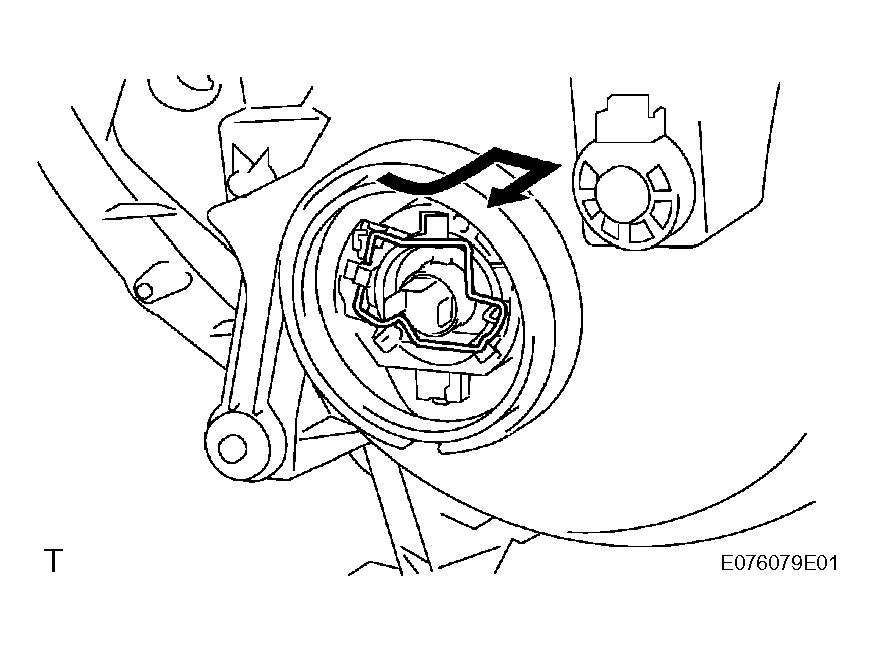 T

E076079E01