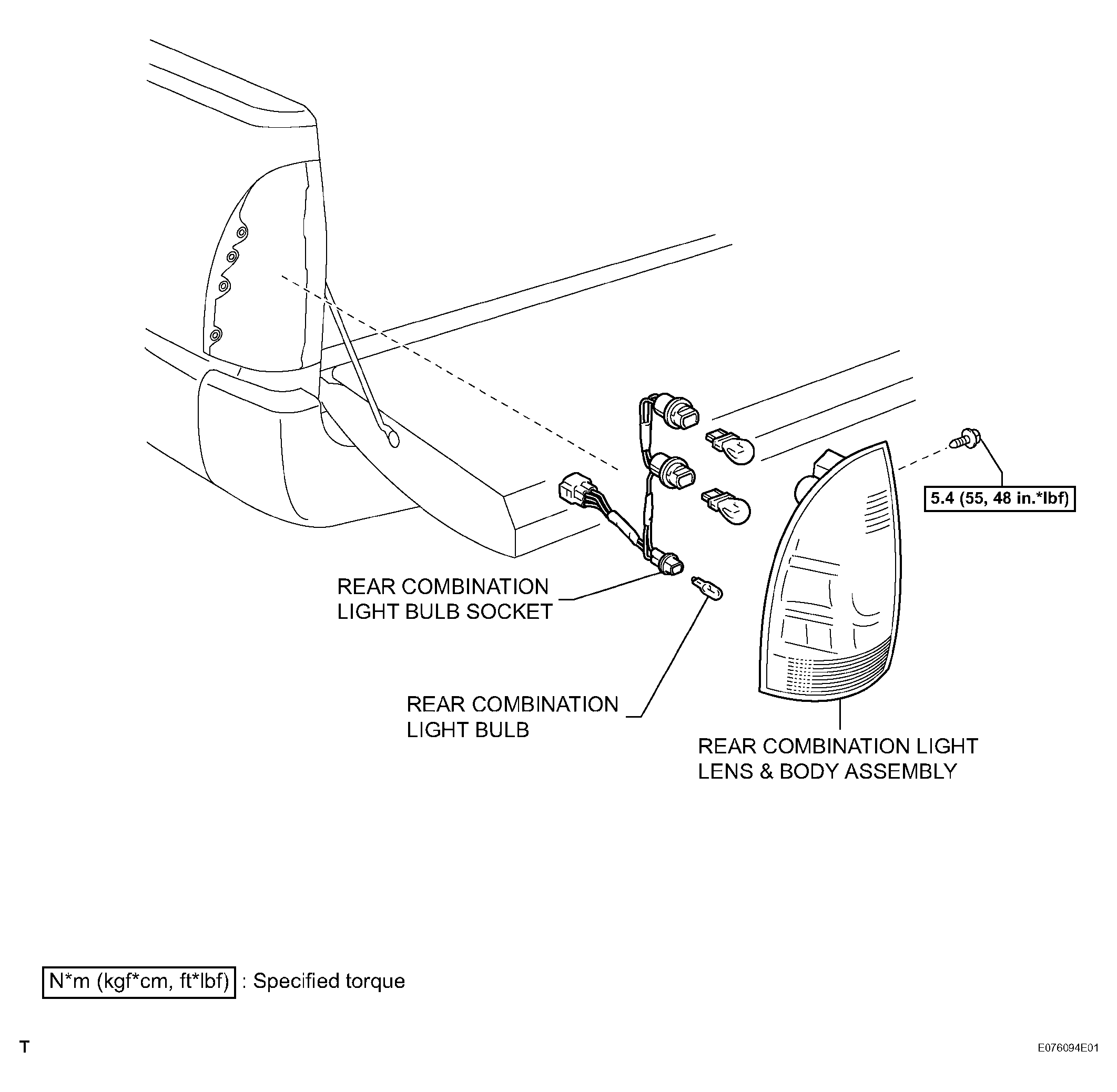 5.4 (55, 48 in.*lbf)

REAR COMBINATION LIGHT BULB SOCKET

REAR COMBINATION LIGHT BULB

REAR COMBINATION LIGHT LENS & BODY ASSEMBLY

N*m (kgf*cm, ft*lbf) : Specified torque

T

E076094E01