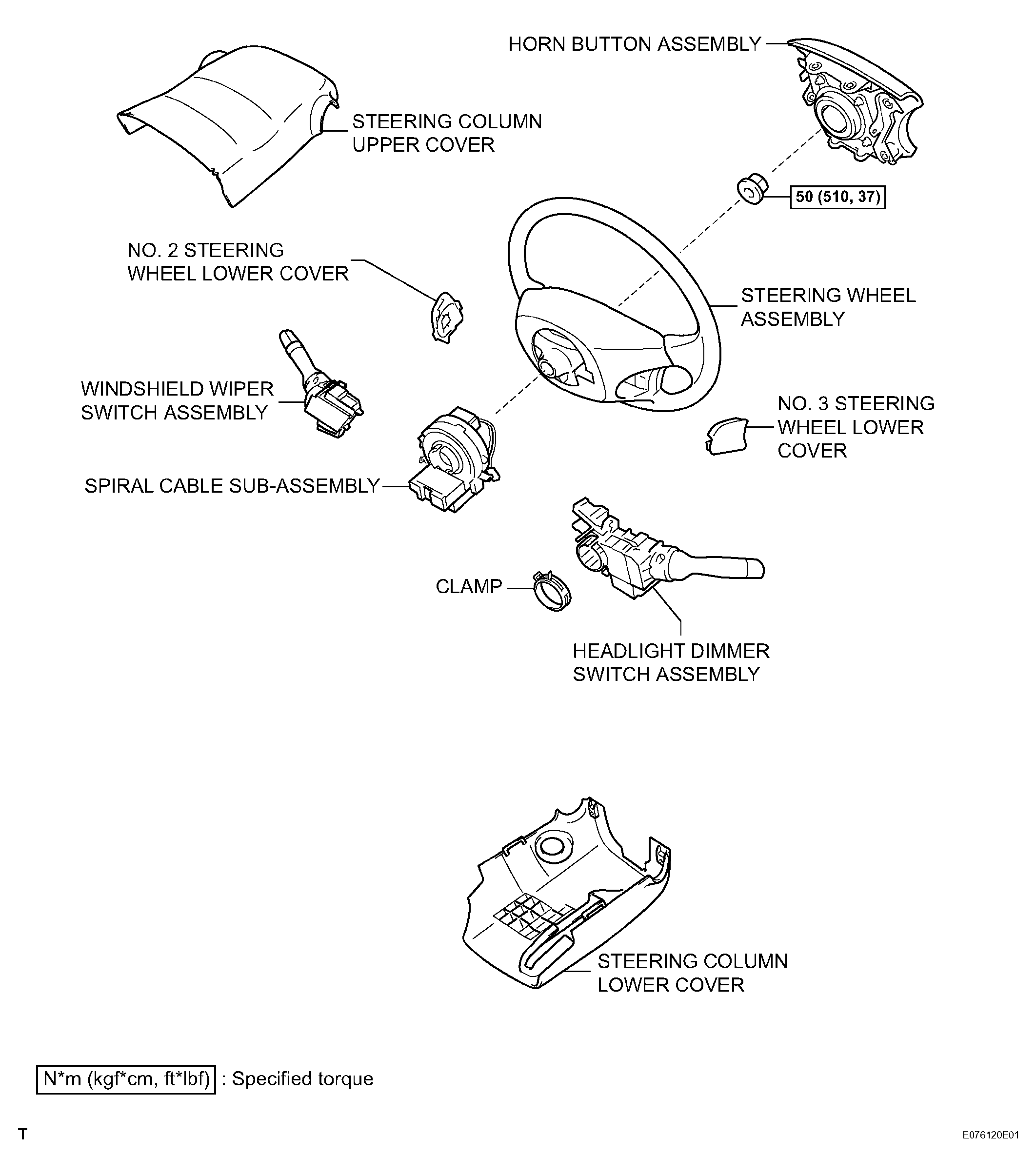 HORN BUTTON ASSEMBLY

STEERING COLUMN UPPER COVER

50 (510, 37)

NO. 2 STEERING WHEEL LOWER COVER

STEERING WHEEL ASSEMBLY

WINDSHIELD WIPER SWITCH ASSEMBLY

NO. 3 STEERING WHEEL LOWER COVER

SPIRAL CABLE SUB-ASSEMBLY

CLAMP

HEADLIGHT DIMMER SWITCH ASSEMBLY

STEERING COLUMN LOWER COVER

N*m (kgf*cm, ft*lbf) : Specified torque

T

E076120E01