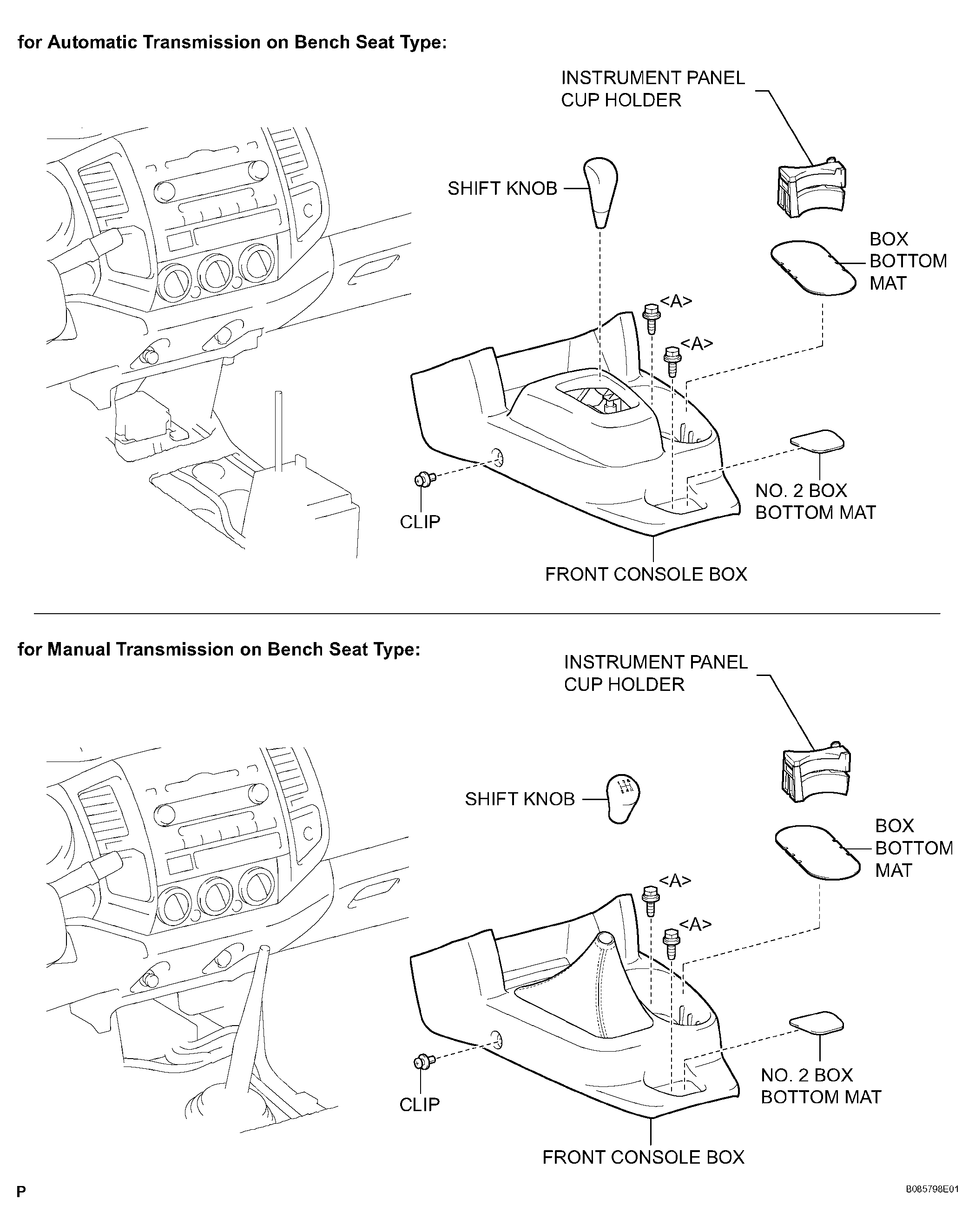 for Automatic Transmission on Bench Seat Type:

INSTRUMENT PANEL CUP HOLDER

SHIFT KNOB

BOX BOTTOM MAT

<A>

<A>

CLIP

NO. 2 BOX BOTTOM MAT

FRONT CONSOLE BOX

for Manual Transmission on Bench Seat Type:

INSTRUMENT PANEL CUP HOLDER

SHIFT KNOB

BOX BOTTOM MAT

<A>

<A>

CLIP

NO. 2 BOX BOTTOM MAT

FRONT CONSOLE BOX

P

B085798E01