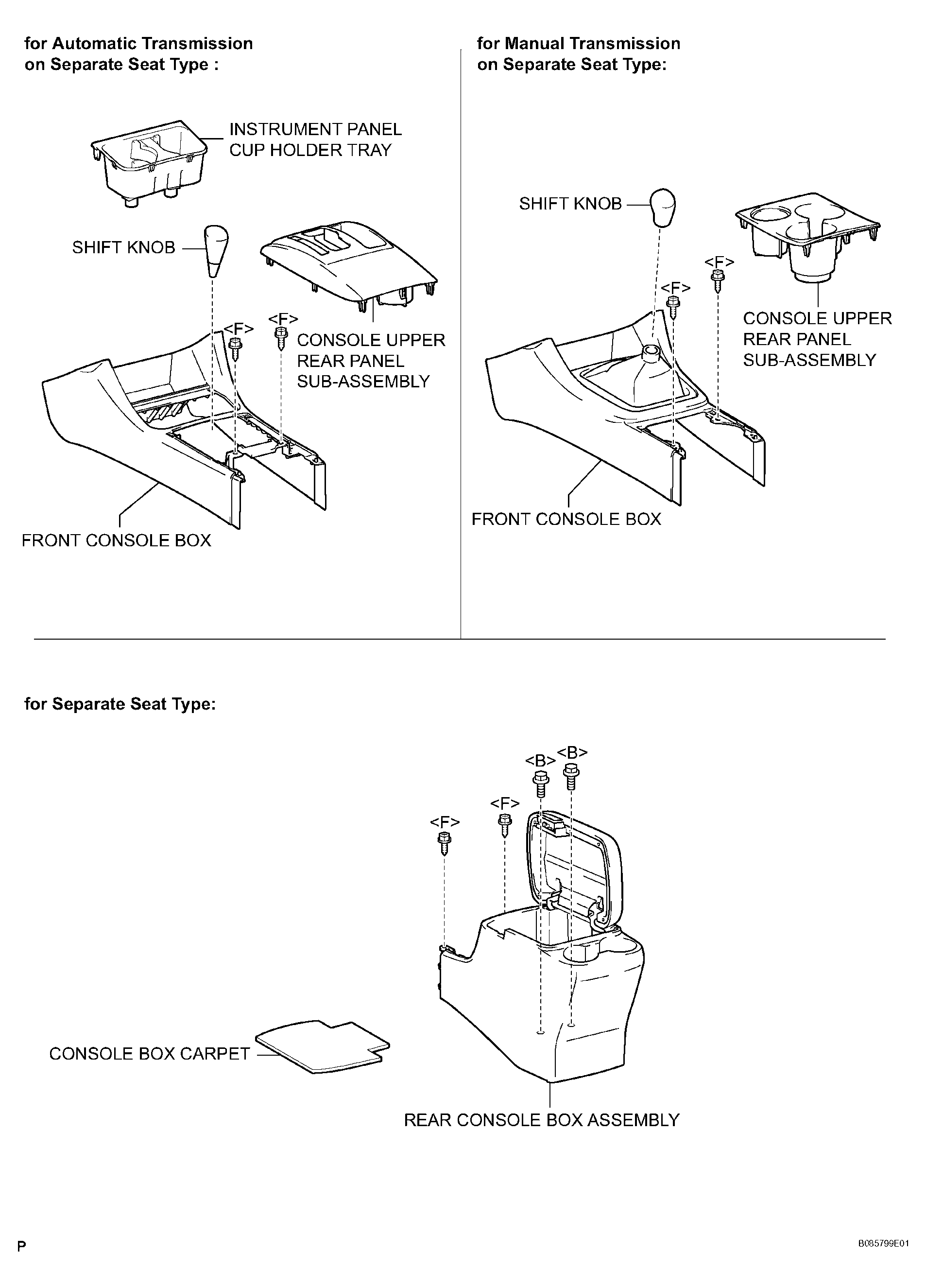 for Automatic Transmission on Separate Seat Type :

INSTRUMENT PANEL CUP HOLDER TRAY

SHIFT KNOB

<F>

<F>

CONSOLE UPPER REAR PANEL SUB-ASSEMBLY

FRONT CONSOLE BOX

for Manual Transmission on Separate Seat Type:

SHIFT KNOB

<F>

<F>

CONSOLE UPPER REAR PANEL SUB-ASSEMBLY

FRONT CONSOLE BOX

for Separate Seat Type:

<B>

<B>

<F>

<F>

CONSOLE BOX CARPET

REAR CONSOLE BOX ASSEMBLY

P

B085799E01