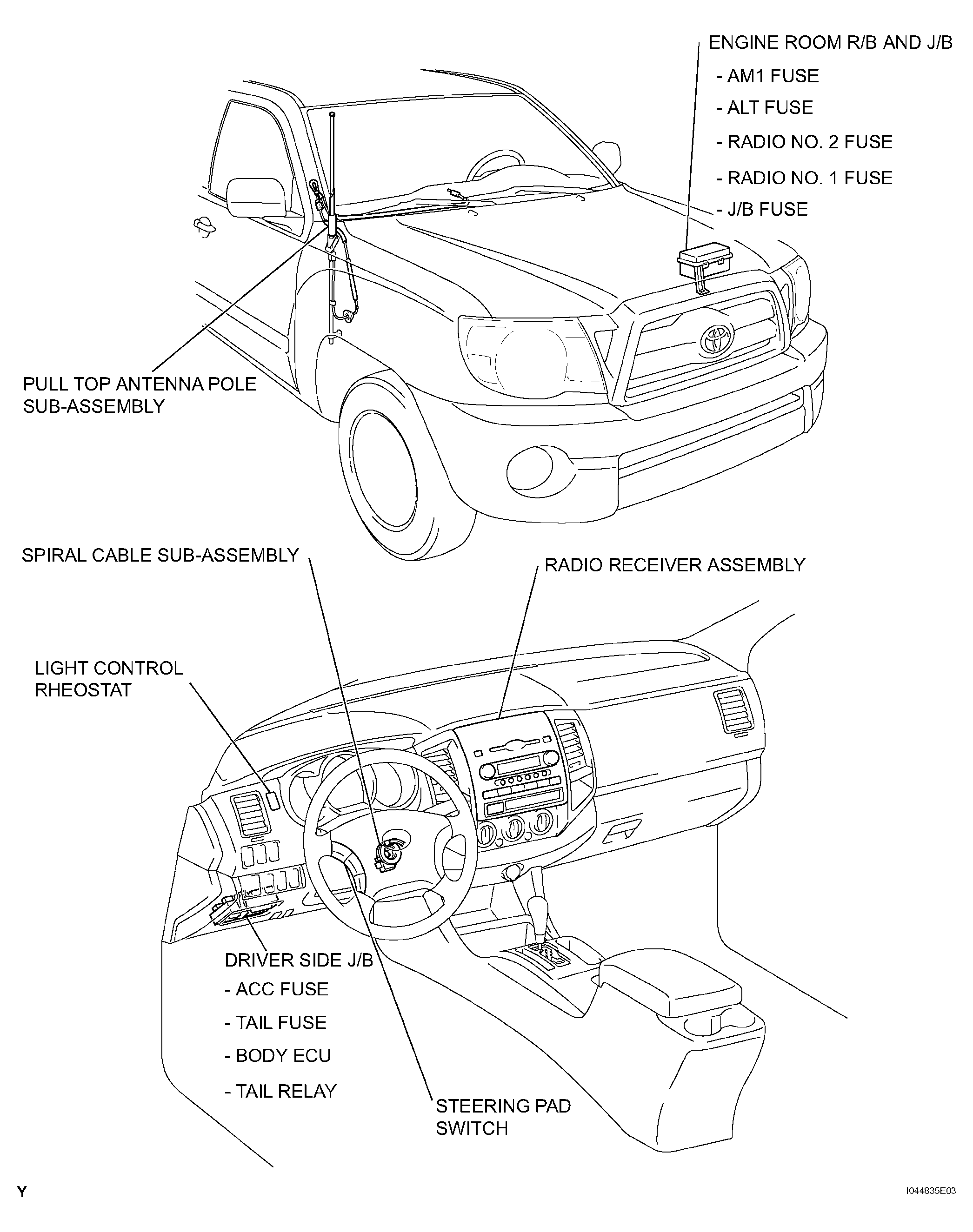 ENGINE ROOM R/B AND J/B
- AM1 FUSE
- ALT FUSE
- RADIO NO. 2 FUSE
- RADIO NO. 1 FUSE
- J/B FUSE

PULL TOP ANTENNA POLE SUB-ASSEMBLY

SPIRAL CABLE SUB-ASSEMBLY

RADIO RECEIVER ASSEMBLY

LIGHT CONTROL RHEOSTAT

DRIVER SIDE J/B
- ACC FUSE
- TAIL FUSE
- BODY ECU
- TAIL RELAY

STEERING PAD SWITCH

Y

I044835E03