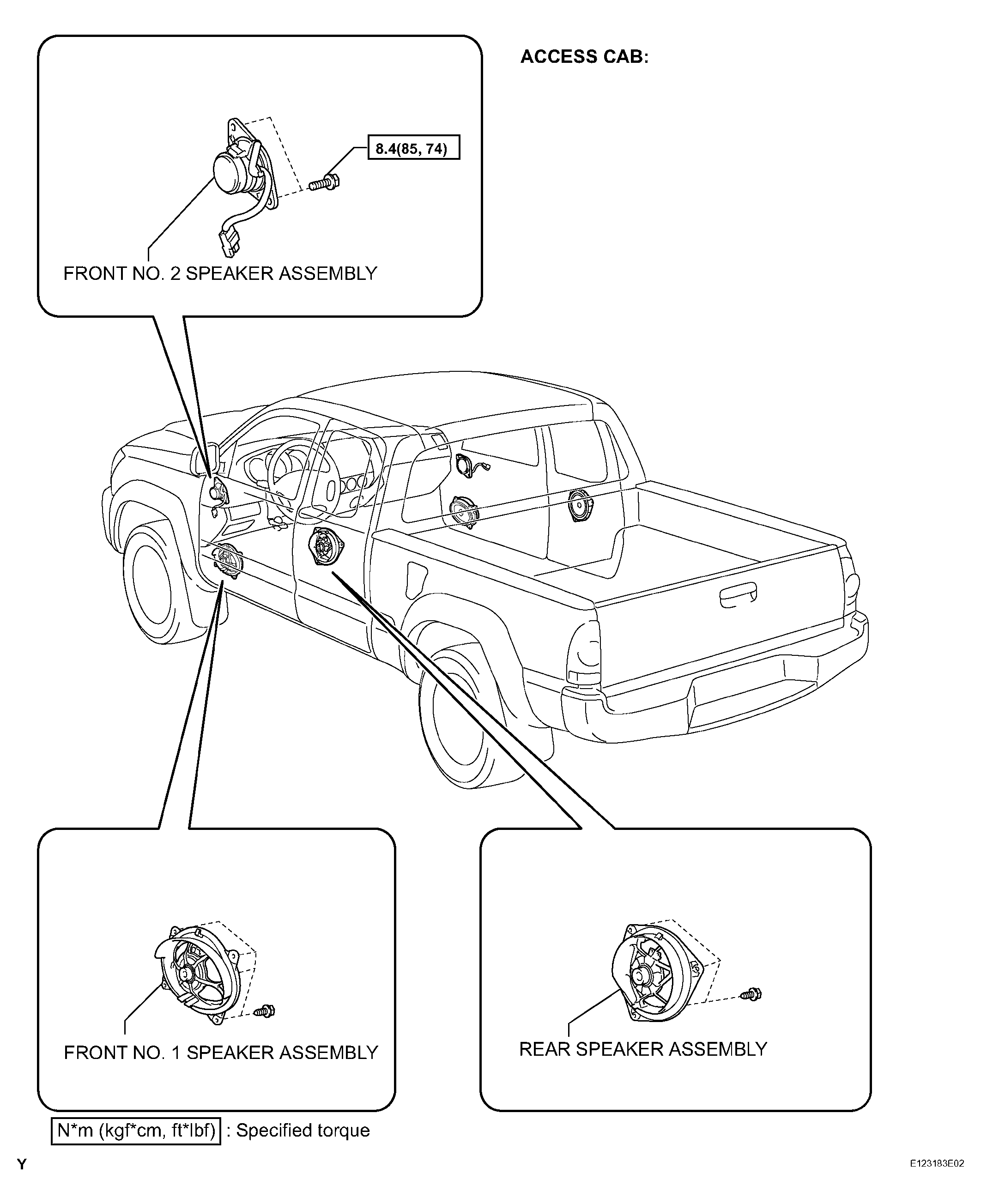 ACCESS CAB:

8.4(85, 74)

FRONT NO. 2 SPEAKER ASSEMBLY

FRONT NO. 1 SPEAKER ASSEMBLY

REAR SPEAKER ASSEMBLY

N*m (kgf*cm, ft*lbf) : Specified torque

Y

E123183E02