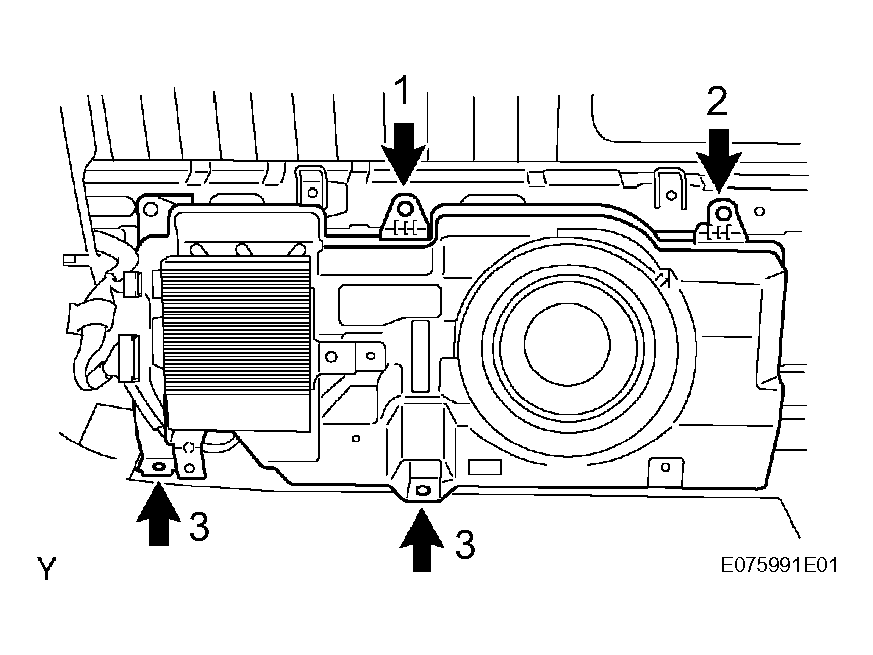 1
2
3
3
Y
E075991E01