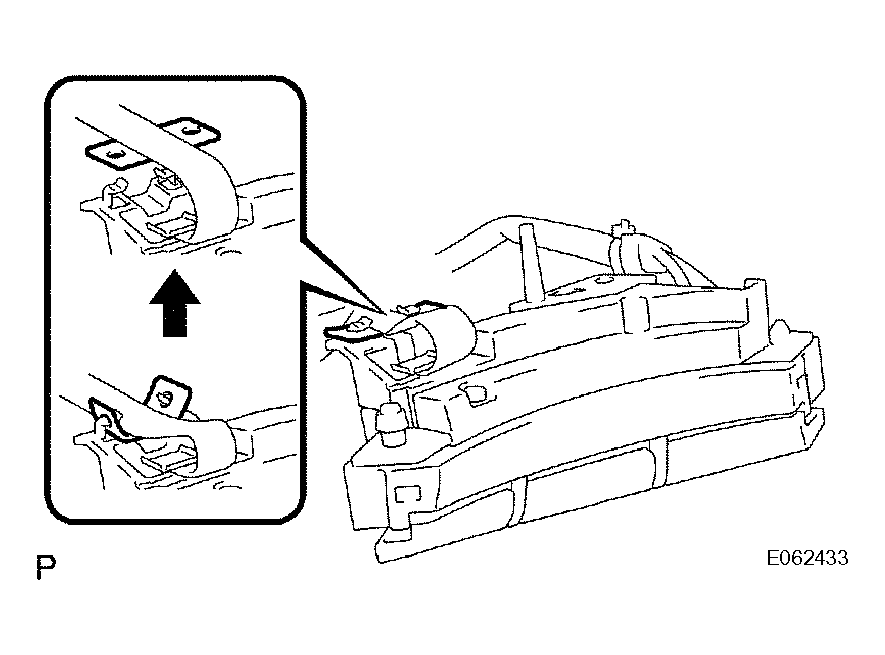 P

E062433