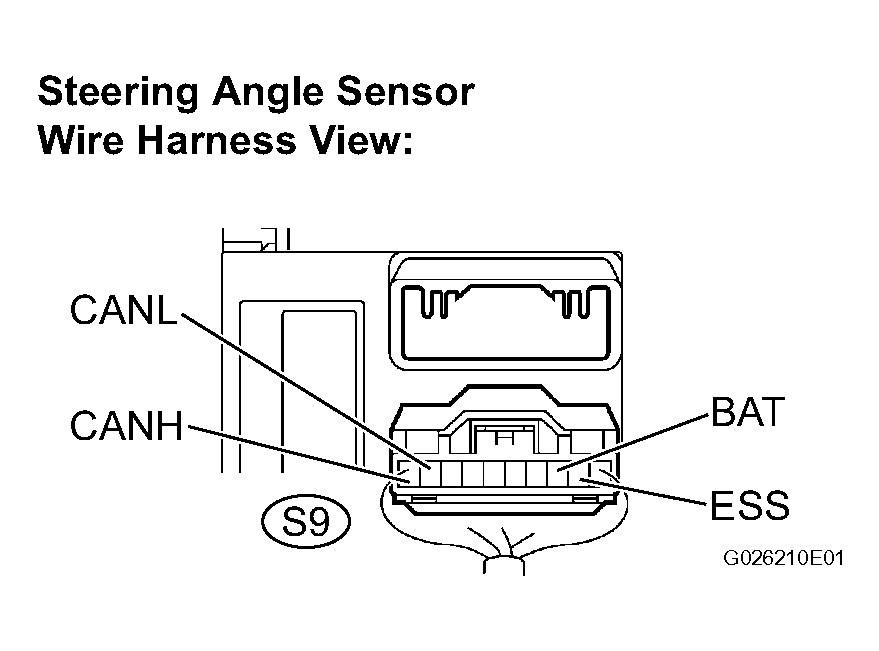 Steering Angle Sensor
Wire Harness View:

CANL
CANH
BAT
ESS
S9
G026210E01