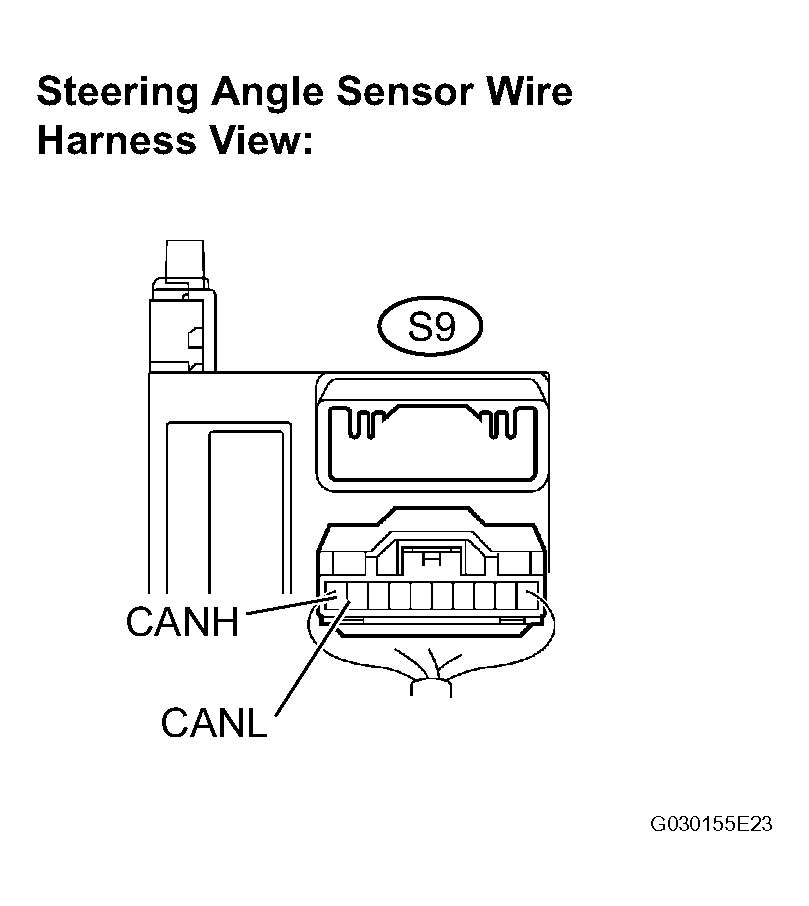 Steering Angle Sensor Wire Harness View:

S9

CANH

CANL

G030155E23